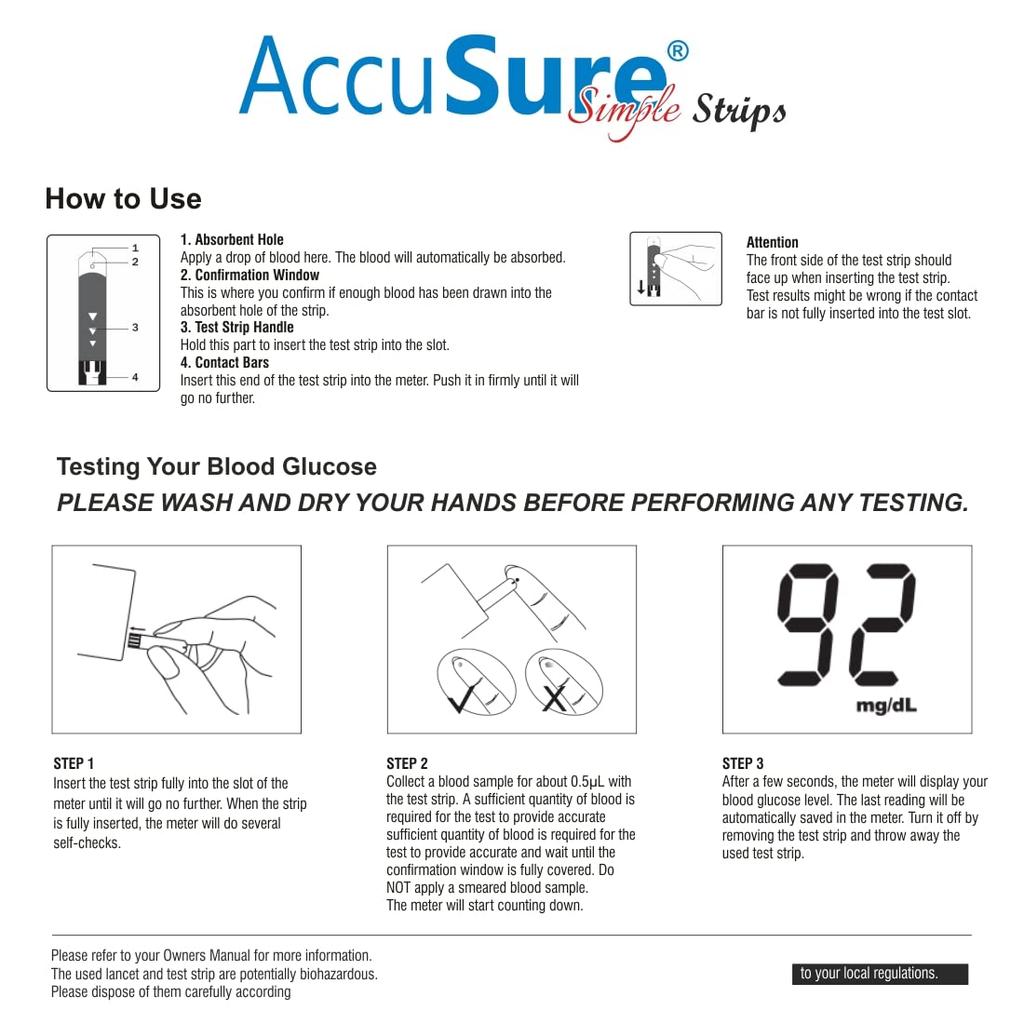 AccuSure® Simple Strips

How to Use

1
2
3
4

1. Absorbent Hole
Apply a drop of blood here. The blood will automatically be absorbed.
2. Confirmation Window
This is where you confirm if enough blood has been drawn into the absorbent hole of the strip.
3. Test Strip Handle
Hold this part to insert the test strip into the slot.
4. Contact Bars
Insert this end of the test strip into the meter. Push it in firmly until it will go no further.

Attention
The front side of the test strip should face up when inserting the test strip. Test results might be wrong if the contact bar is not fully inserted into the test slot.

Testing Your Blood Glucose
PLEASE WASH AND DRY YOUR HANDS BEFORE PERFORMING ANY TESTING.

92
mg/dL

STEP 1
Insert the test strip fully into the slot of the meter until it will go no further. When the strip is fully inserted, the meter will do several self-checks.

STEP 2
Collect a blood sample for about 0.5μL with the test strip. A sufficient quantity of blood is required for the test to provide accurate sufficient quantity of blood is required for the test to provide accurate and wait until the confirmation window is fully covered. Do NOT apply a smeared blood sample.
The meter will start counting down.

STEP 3
After a few seconds, the meter will display your blood glucose level. The last reading will be automatically saved in the meter. Turn it off by removing the test strip and throw away the used test strip.

Please refer to your Owners Manual for more information.
The used lancet and test strip are potentially biohazardous.
Please dispose of them carefully according

to your local regulations.