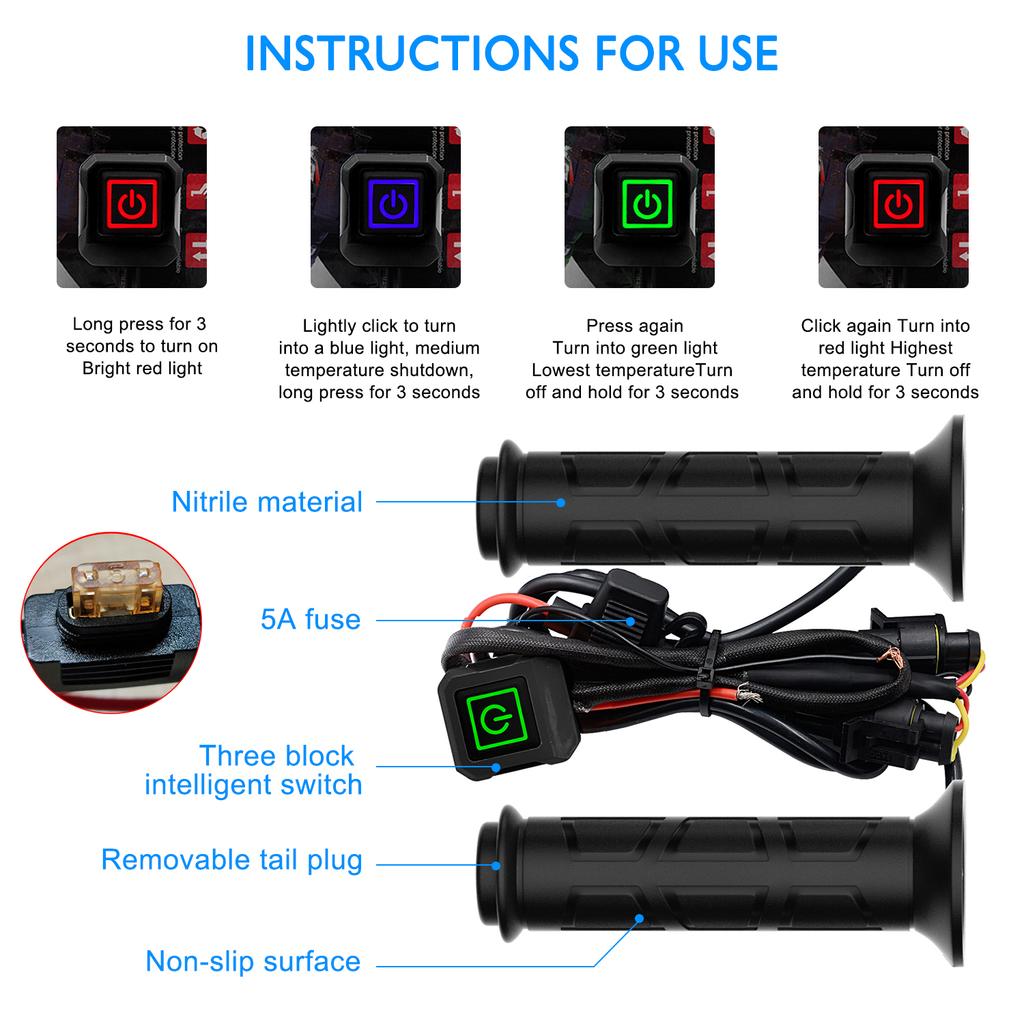 INSTRUCTIONS FOR USE

Long press for 3 seconds to turn on Bright red light

Lightly click to turn into a blue light, medium temperature shutdown, long press for 3 seconds

Press again Turn into green light Lowest temperatureTurn off and hold for 3 seconds

Click again Turn into red light Highest temperature Turn off and hold for 3 seconds

Nitrile material

5A fuse

Three block intelligent switch

Removable tail plug

Non-slip surface