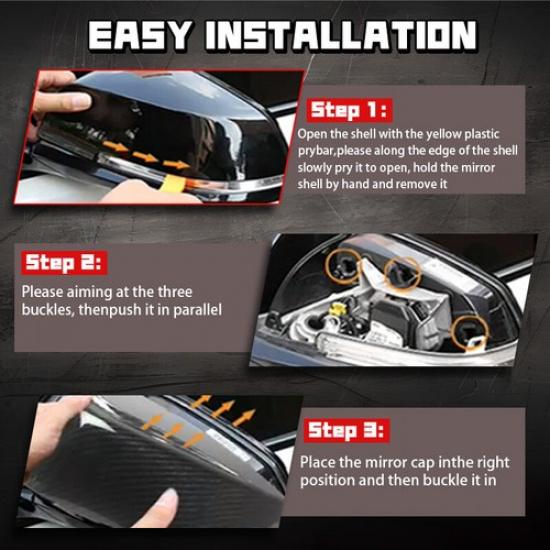 EASY INSTALLATION

Step 1:

Open the shell with the yellow plastic prybar,please along the edge of the shell slowly pry it to open, hold the mirror shell by hand and remove it

Step 2:

Please aiming at the three buckles, thenpush it in parallel

Step 3:

Place the mirror cap inthe right position and then buckle it in