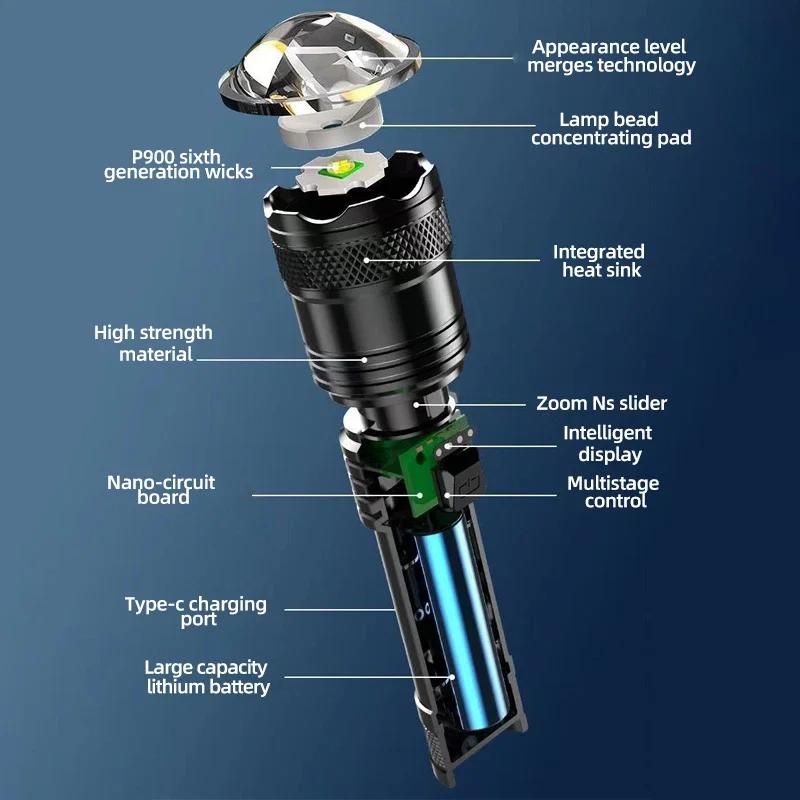 Appearance level merges technology

Lamp bead concentrating pad

P900 sixth generation wicks

Integrated heat sink

High strength material

Zoom Ns slider

Intelligent display

Nano-circuit board

Multistage control

Type-c charging port

Large capacity lithium battery