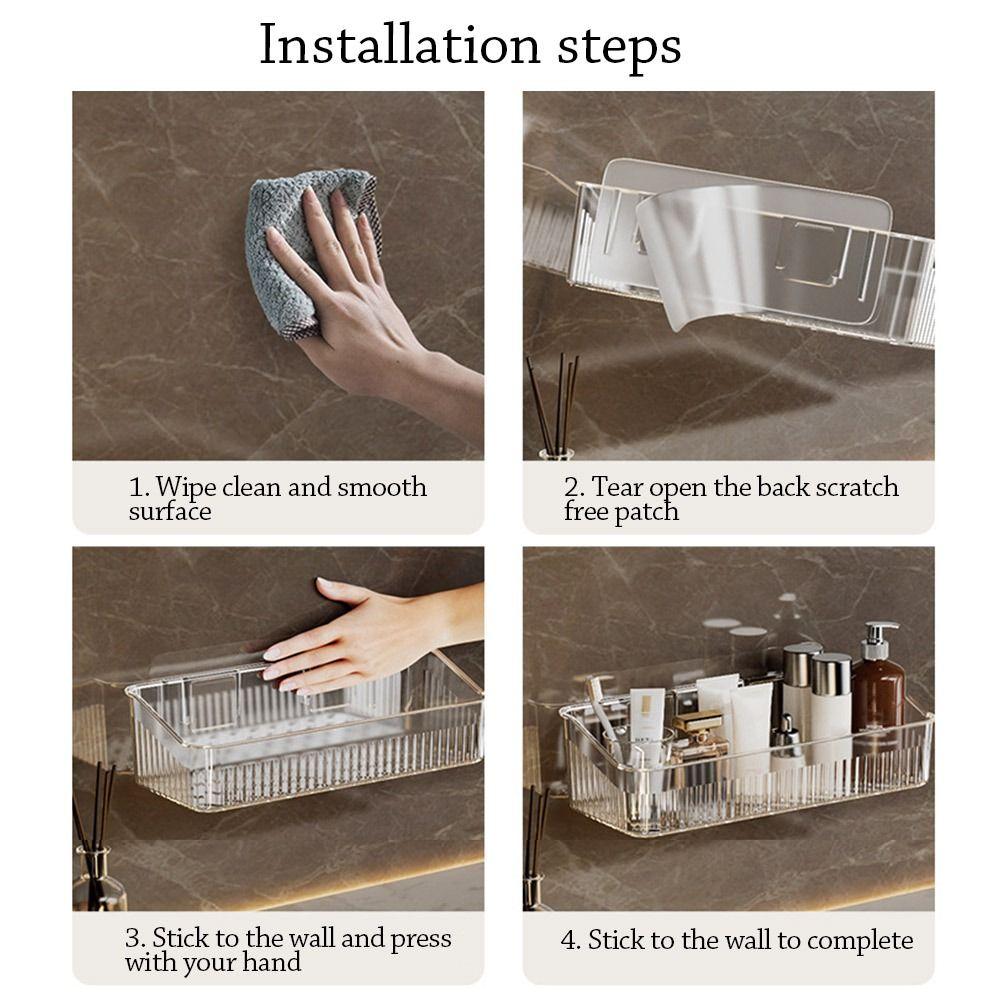 Installation steps

1. Wipe clean and smooth surface

2. Tear open the back scratch free patch

3. Stick to the wall and press with your hand

4. Stick to the wall to complete