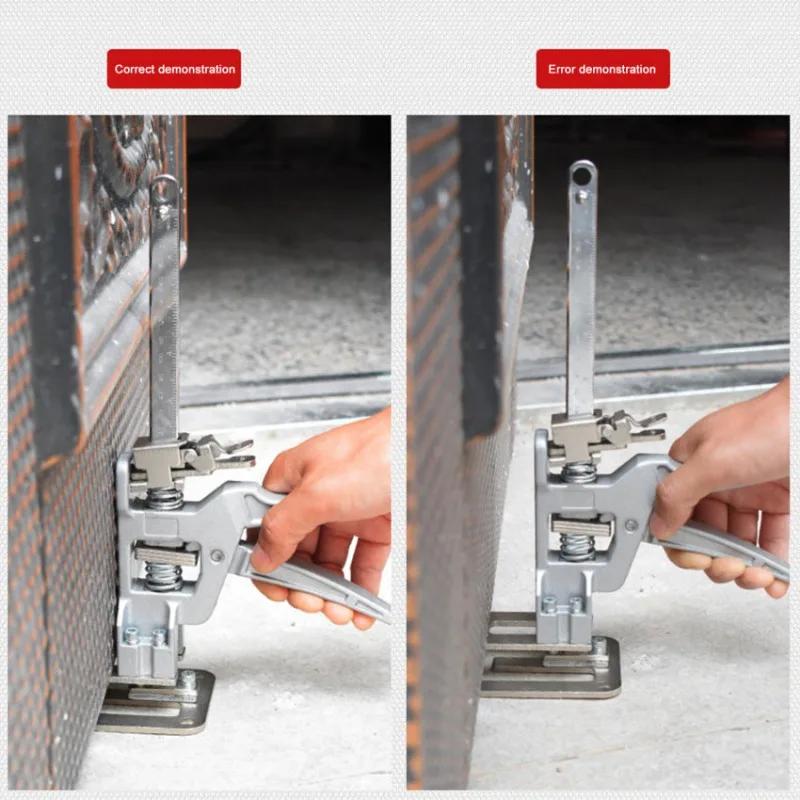 Correct demonstration

Error demonstration