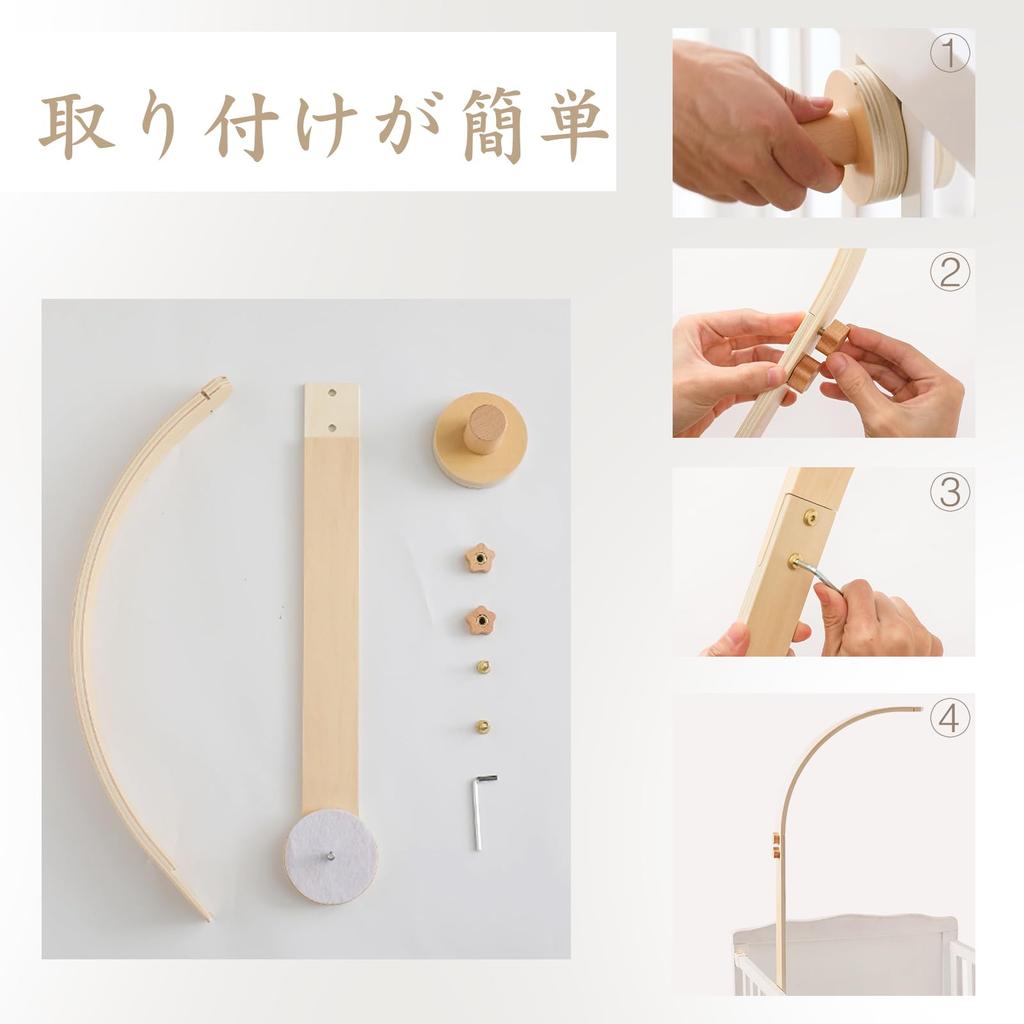 取り付けが簡単

①

②

③

④