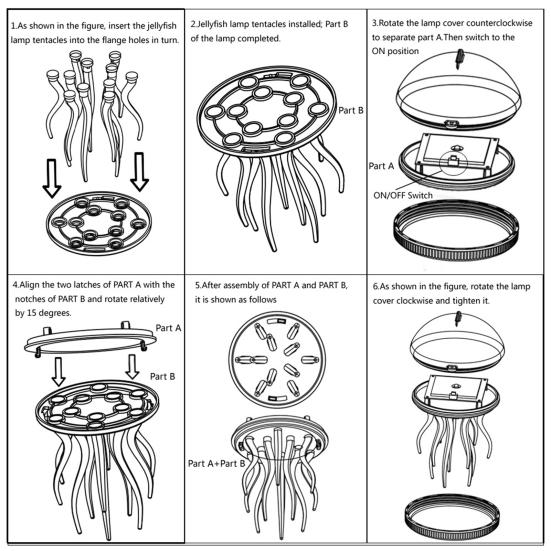 1.As shown in the figure, insert the jellyfish lamp tentacles into the flange holes in turn.

2.Jellyfish lamp tentacles installed; Part B of the lamp completed.

Part B

3.Rotate the lamp cover counterclockwise to separate part A.Then switch to the ON position

Part A

ON/OFF Switch

4.Align the two latches of PART A with the notches of PART B and rotate relatively by 15 degrees.

Part A

Part B

5.After assembly of PART A and PART B, it is shown as follows

Part A+Part B

6.As shown in the figure, rotate the lamp cover clockwise and tighten it.