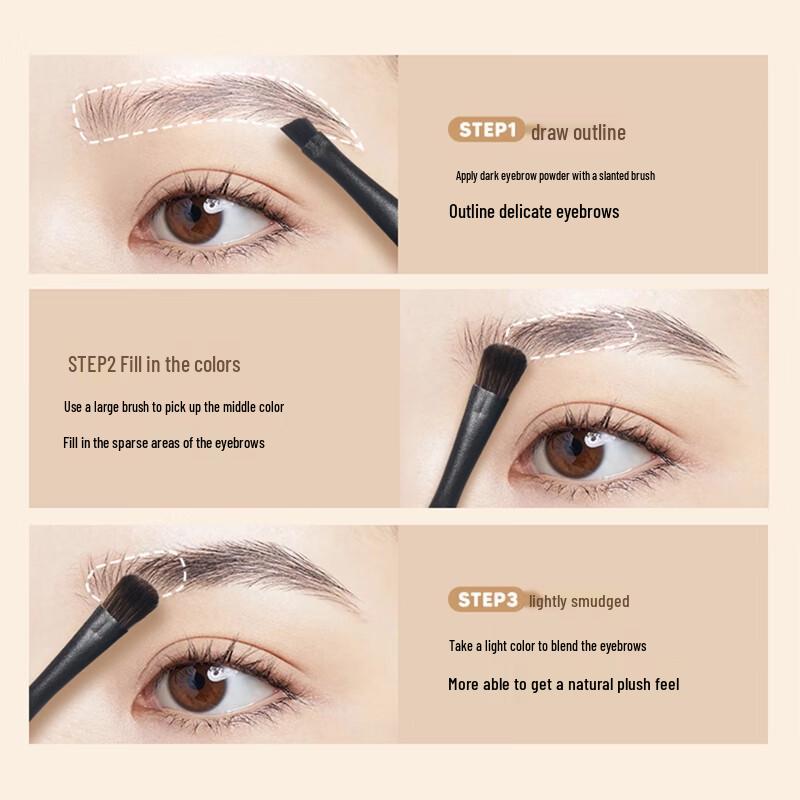 STEP1 draw outline

Apply dark eyebrow powder with a slanted brush

Outline delicate eyebrows

STEP2 Fill in the colors

Use a large brush to pick up the middle color

Fill in the sparse areas of the eyebrows

STEP3 lightly smudged

Take a light color to blend the eyebrows

More able to get a natural plush feel