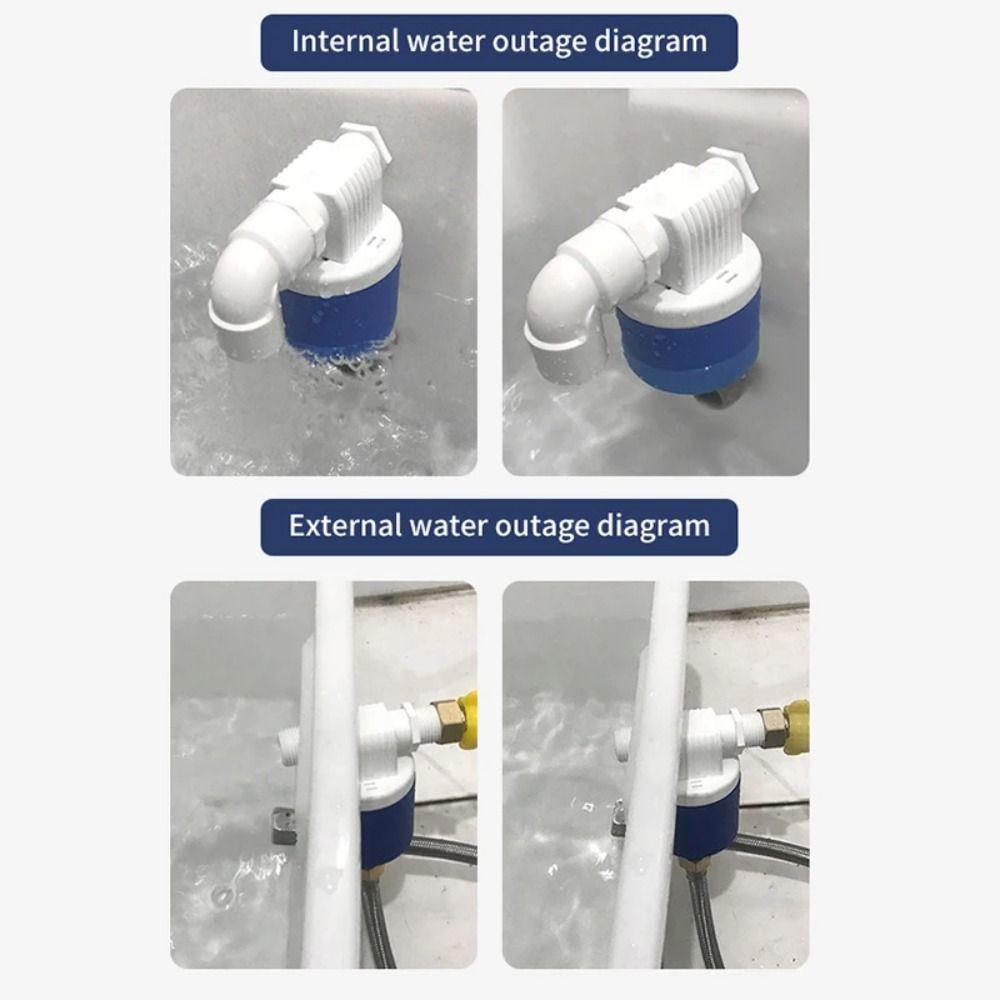 Internal water outage diagram

External water outage diagram