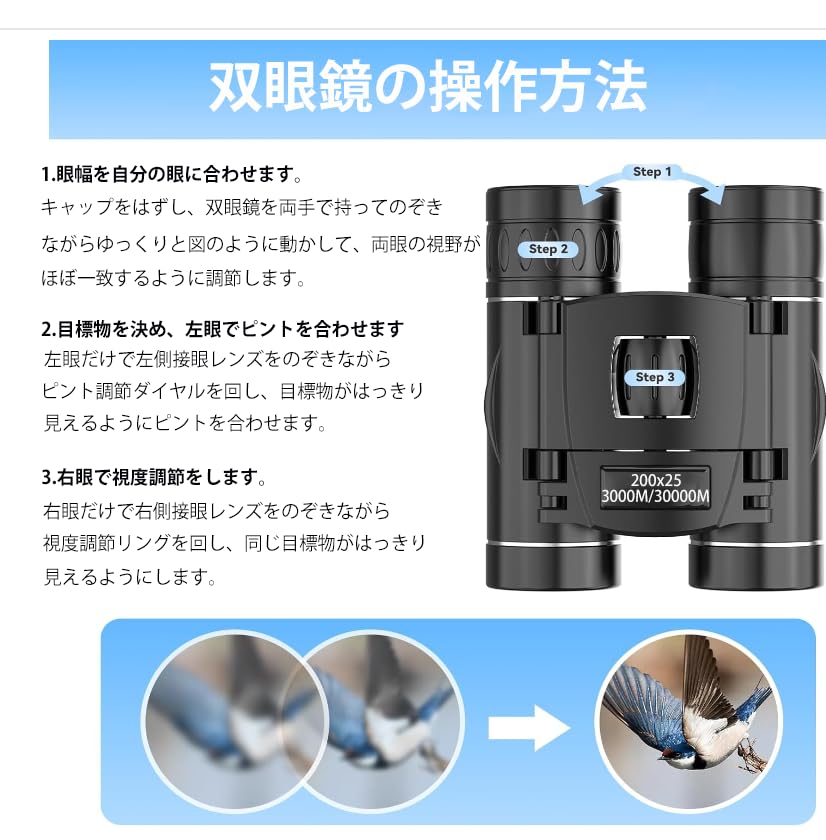 双眼鏡の操作方法

1.眼幅を自分の眼に合わせます。
キャップをはずし、双眼鏡を両手で持ってのぞきながらゆっくりと図のように動かして、両眼の視野がほぼ一致するように調節します。

2.目標物を決め、左眼でピントを合わせます
左眼だけで左側接眼レンズをのぞきながらピント調節ダイヤルを回し、目標物がはっきり見えるようにピントを合わせます。

3.右眼で視度調節をします。
右眼だけで右側接眼レンズをのぞきながら視度調節リングを回し、同じ目標物がはっきり見えるようにします。

Step 1
Step 2
Step 3
200x25
3000M/30000M