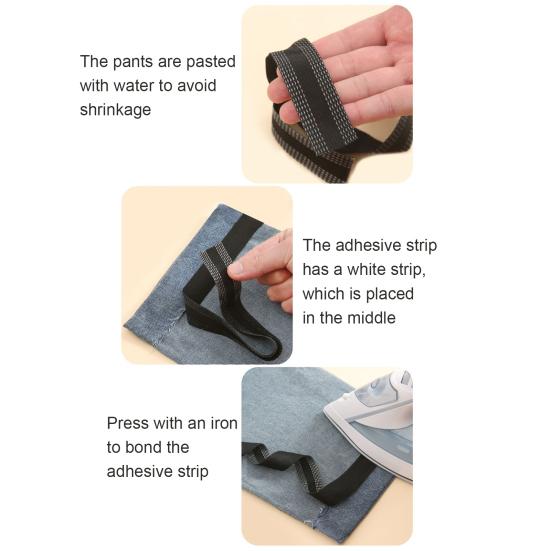 The pants are pasted with water to avoid shrinkage

The adhesive strip has a white strip, which is placed in the middle

Press with an iron to bond the adhesive strip