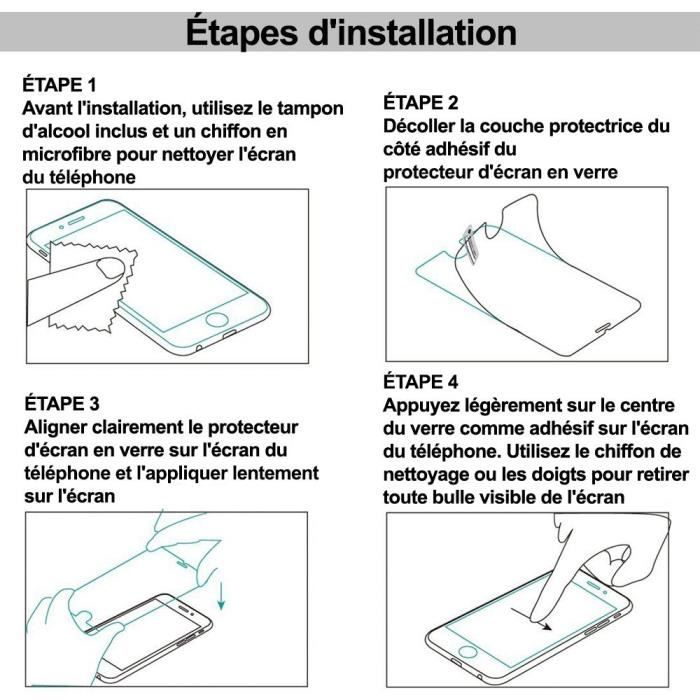 Étapes d'installation

ÉTAPE 1
Avant l'installation, utilisez le tampon d'alcool inclus et un chiffon en microfibre pour nettoyer l'écran du téléphone

ÉTAPE 2
Décoller la couche protectrice du côté adhésif du protecteur d'écran en verre

ÉTAPE 3
Aligner clairement le protecteur d'écran en verre sur l'écran du téléphone et l'appliquer lentement sur l'écran

ÉTAPE 4
Appuyez légèrement sur le centre du verre comme adhésif sur l'écran du téléphone. Utilisez le chiffon de nettoyage ou les doigts pour retirer toute bulle visible de l'écran