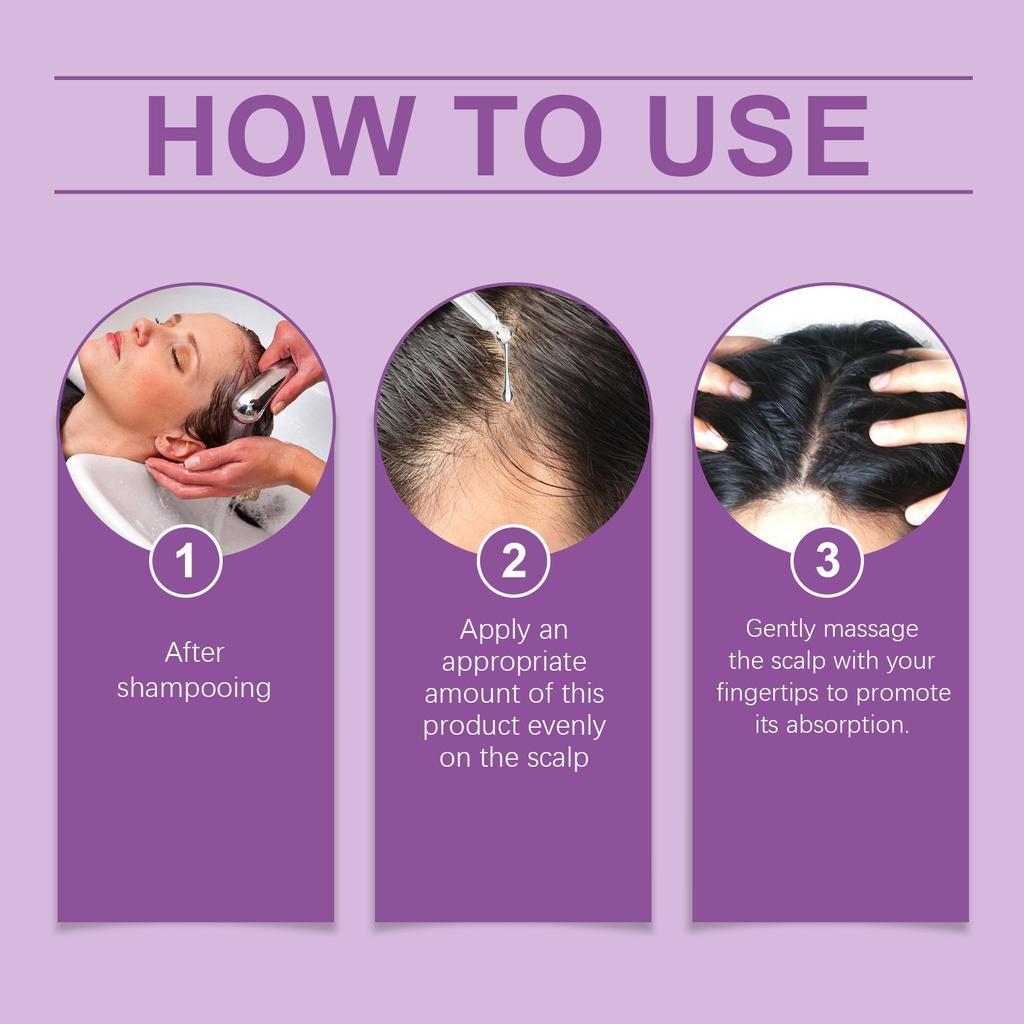 HOW TO USE

1

After shampooing

2

Apply an appropriate amount of this product evenly on the scalp

3

Gently massage the scalp with your fingertips to promote its absorption.