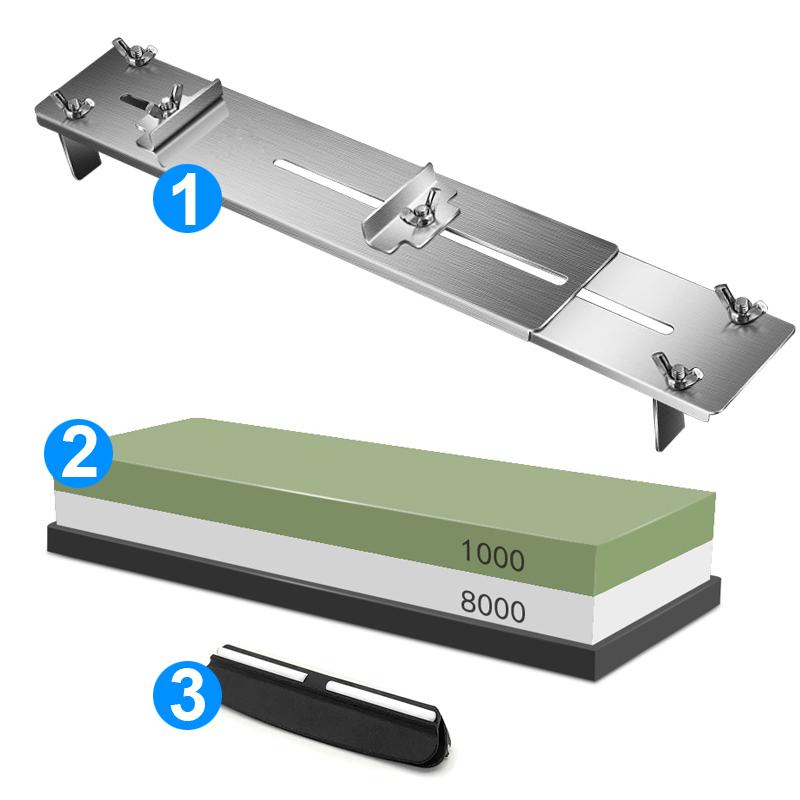 1

2

1000

8000

3