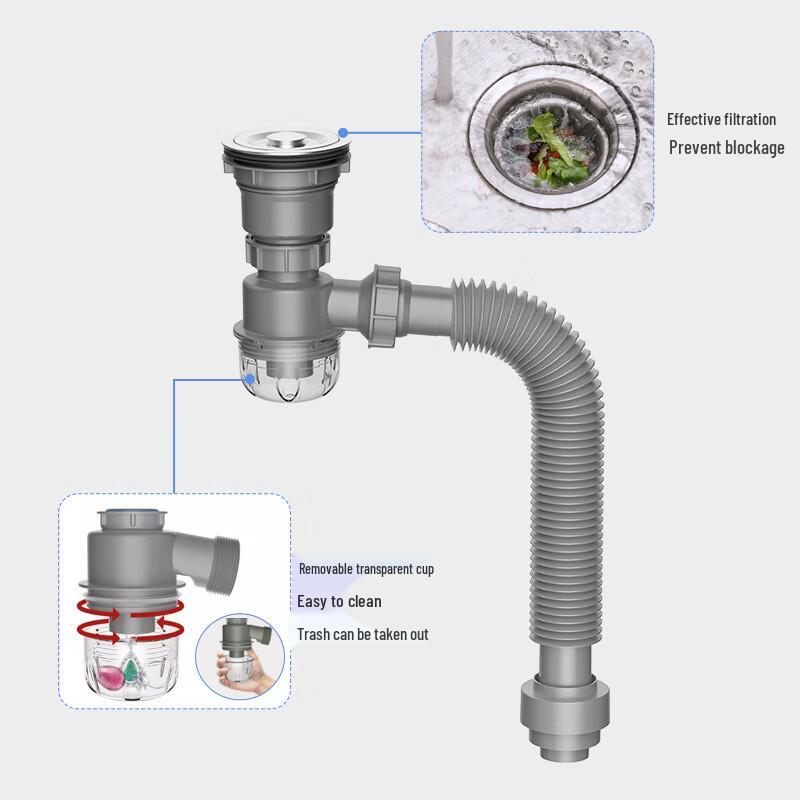 Effective filtration
Prevent blockage

Removable transparent cup
Easy to clean
Trash can be taken out