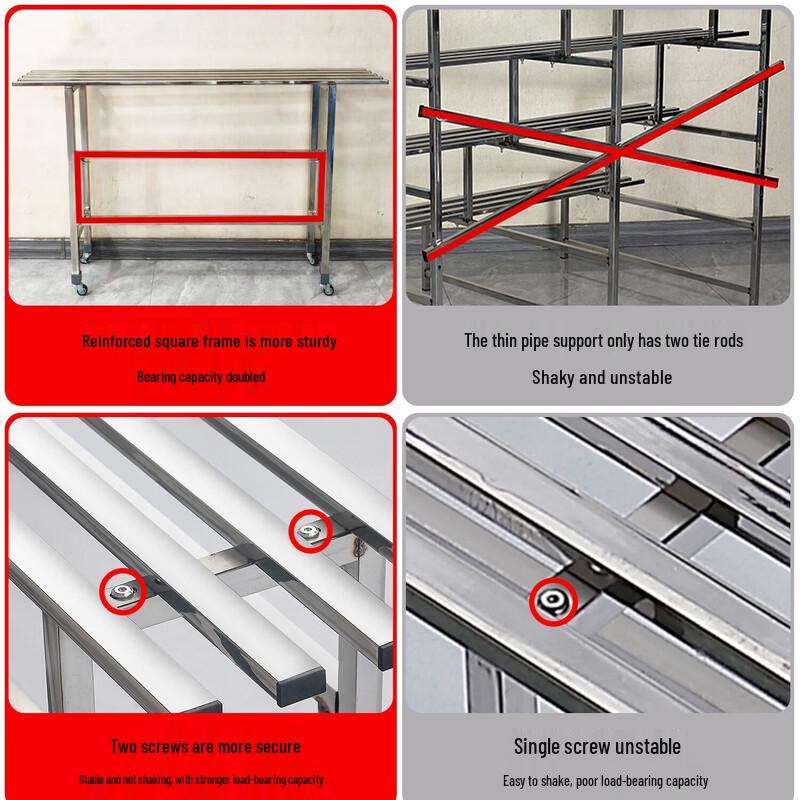 Reinforced square frame is more sturdy

Bearing capacity doubled

The thin pipe support only has two tie rods

Shaky and unstable

Two screws are more secure

Stable and not shaking, with stronger load-bearing capacity

Single screw unstable

Easy to shake, poor load-bearing capacity