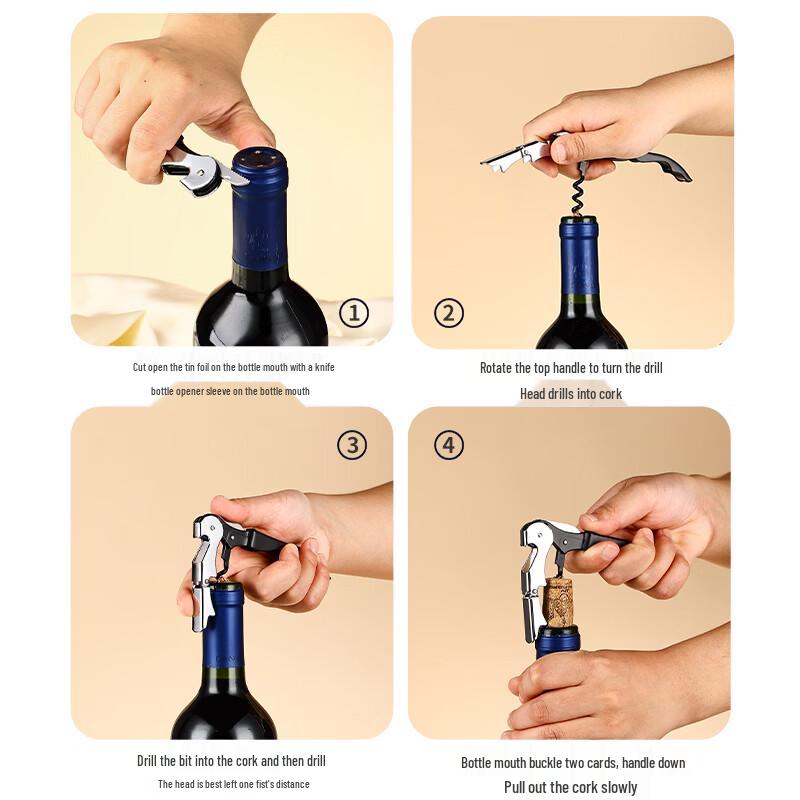 ①

Cut open the tin foil on the bottle mouth with a knife

bottle opener sleeve on the bottle mouth

②

Rotate the top handle to turn the drill

Head drills into cork

③

Drill the bit into the cork and then drill

The head is best left one fist's distance

④

Bottle mouth buckle two cards, handle down

Pull out the cork slowly