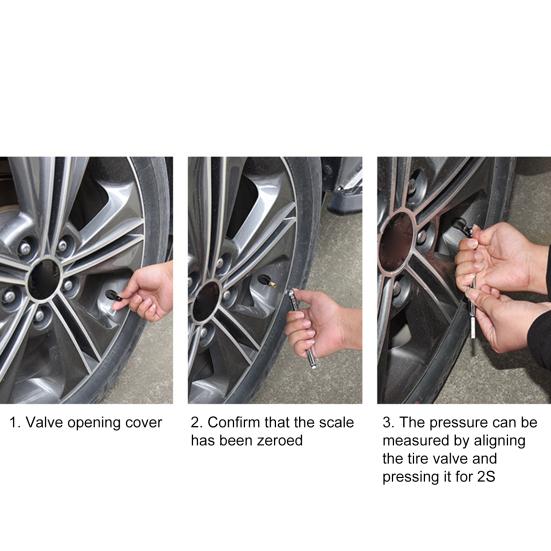 1. Valve opening cover

2. Confirm that the scale has been zeroed

3. The pressure can be measured by aligning the tire valve and pressing it for 2S