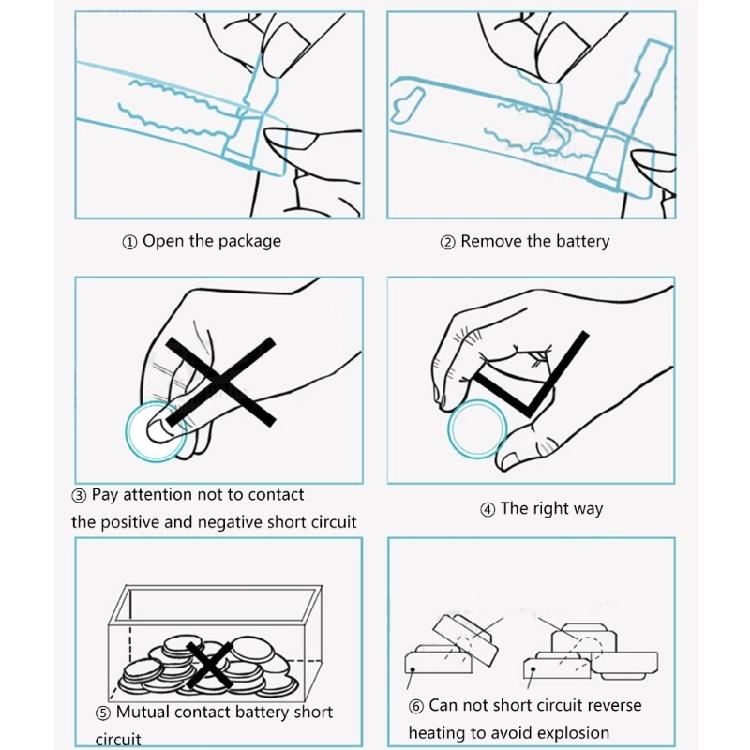 ① Open the package

② Remove the battery

③ Pay attention not to contact the positive and negative short circuit

④ The right way

⑤ Mutual contact battery short circuit

⑥ Can not short circuit reverse heating to avoid explosion