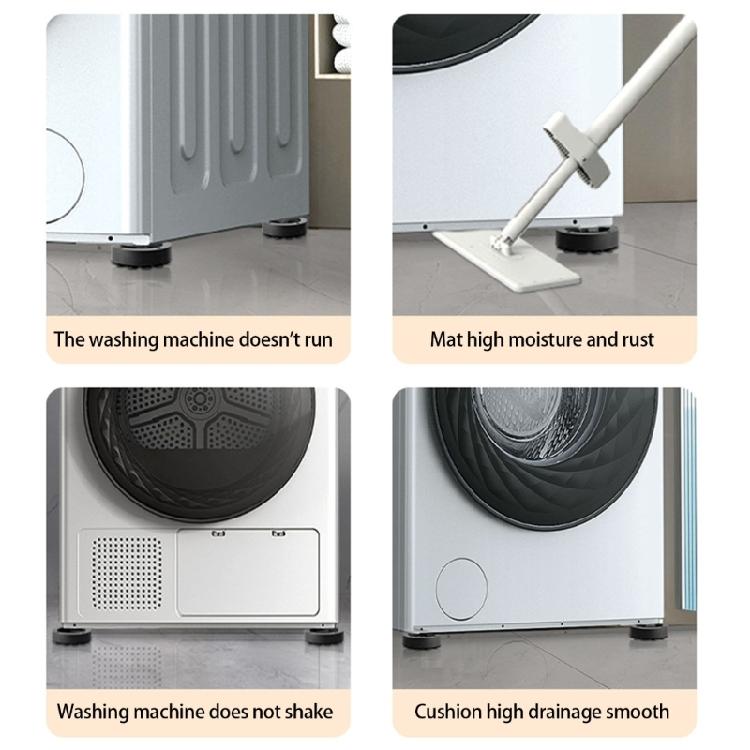 The washing machine doesn't run

Mat high moisture and rust

Washing machine does not shake

Cushion high drainage smooth