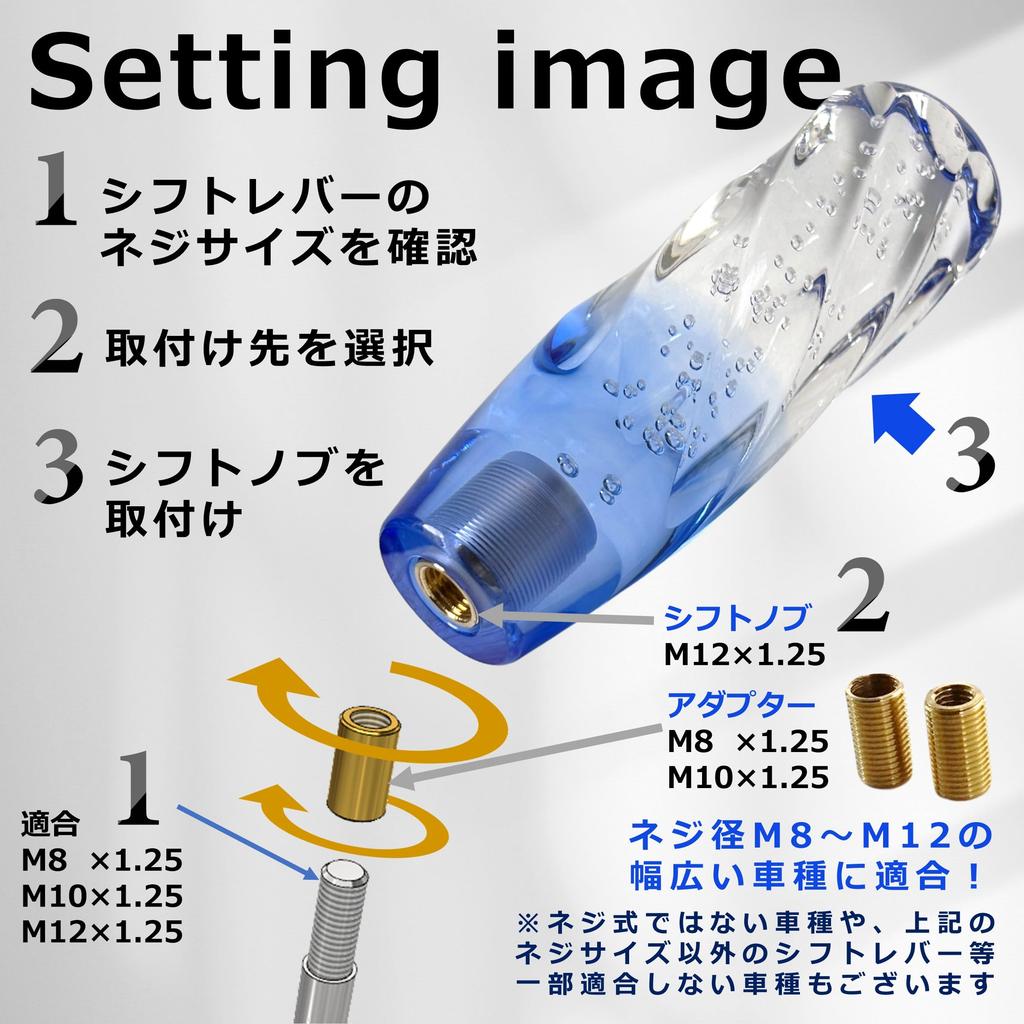 Setting image

1 シフトレバーのネジサイズを確認

2 取付け先を選択

3 シフトノブを取付け

3

2
シフトノブ
M12×1.25

アダプター
M8 ×1.25
M10×1.25

1
適合
M8 ×1.25
M10×1.25
M12×1.25

ネジ径M8～M12の幅広い車種に適合！

※ネジ式ではない車種や、上記のネジサイズ以外のシフトレバー等一部適合しない車種もございます