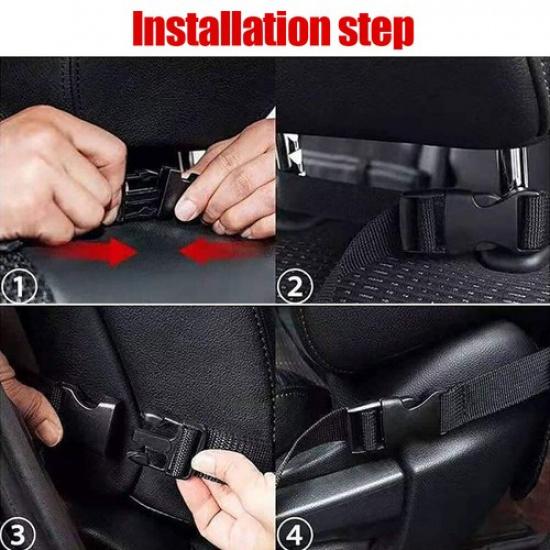 Installation step

1

2

3

4