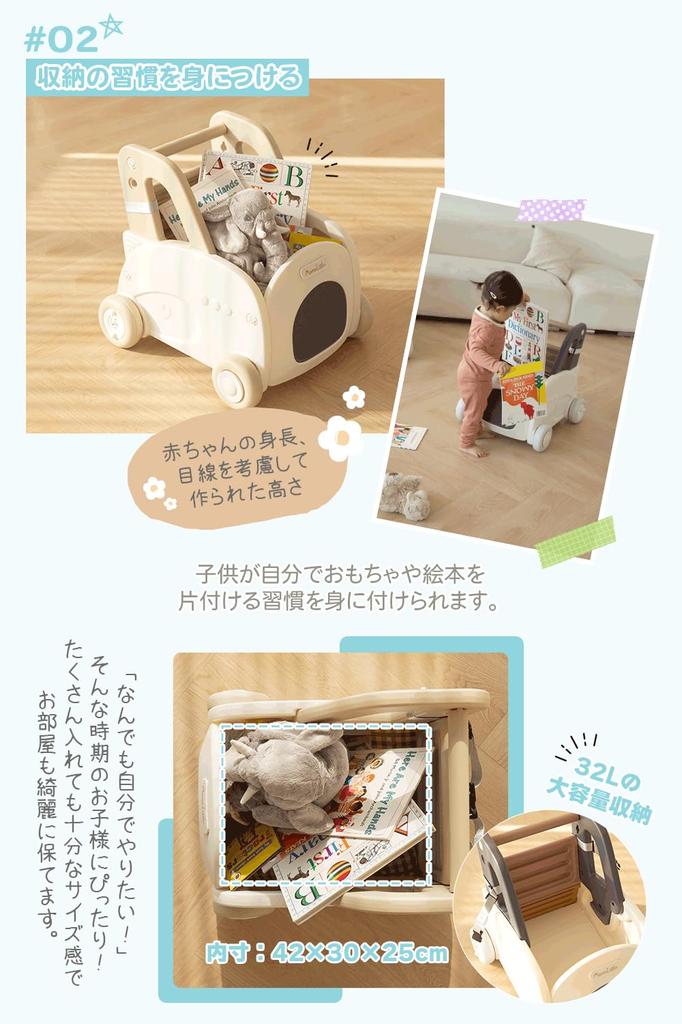 #02

収納の習慣を身につける

赤ちゃんの身長、目線を考慮して作られた高さ

子供が自分でおもちゃや絵本を片付ける習慣を身に付けられます。

「なんでも自分でやりたい！」そんな時期のお子様にぴったり！たくさん入れても十分なサイズ感でお部屋も綺麗に保てます。

32Lの大容量収納

内寸：42×30×25cm