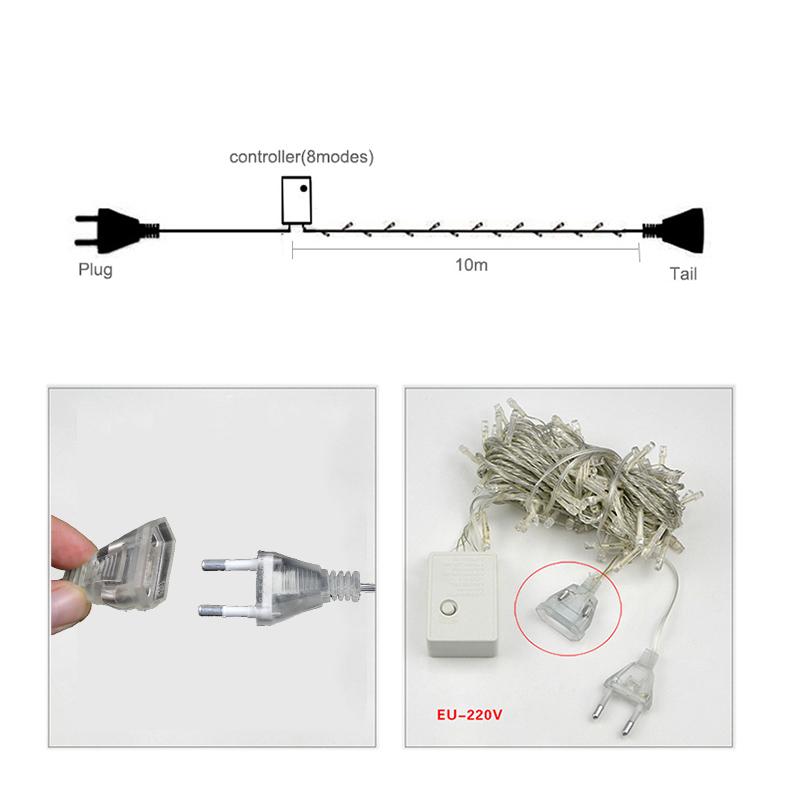 controller(8modes)

Plug

10m

Tail

EU-220V