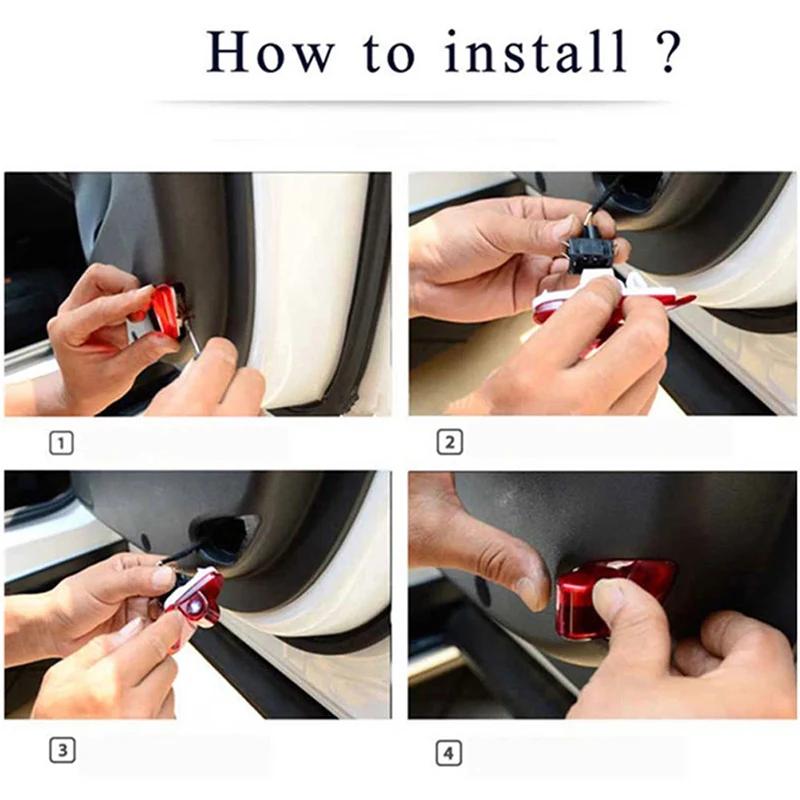 How to install ?

1

2

3

4