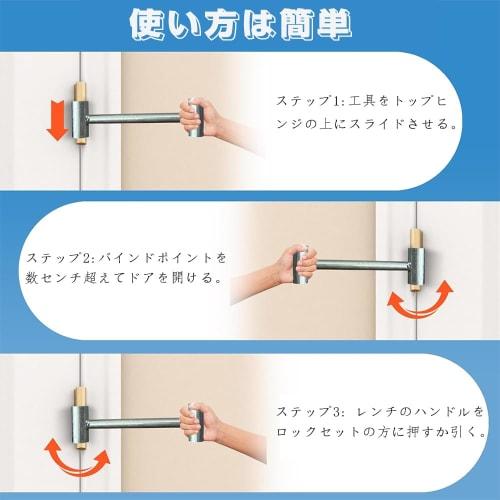 使い方は簡単

ステップ1: 工具をトップヒンジの上にスライドさせる。

ステップ2: バインドポイントを数センチ超えてドアを開ける。

ステップ3: レンチのハンドルをロックセットの方に押すか引く。