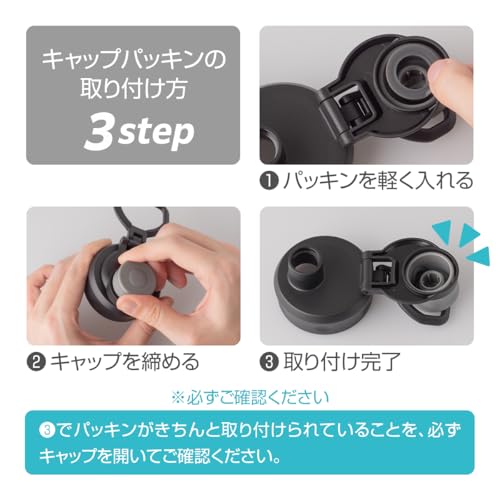 キャップパッキンの取り付け方
3step

❶ パッキンを軽く入れる

❷ キャップを締める

❸ 取り付け完了

※必ずご確認ください

❸でパッキンがきちんと取り付けられていることを、必ずキャップを開いてご確認ください。