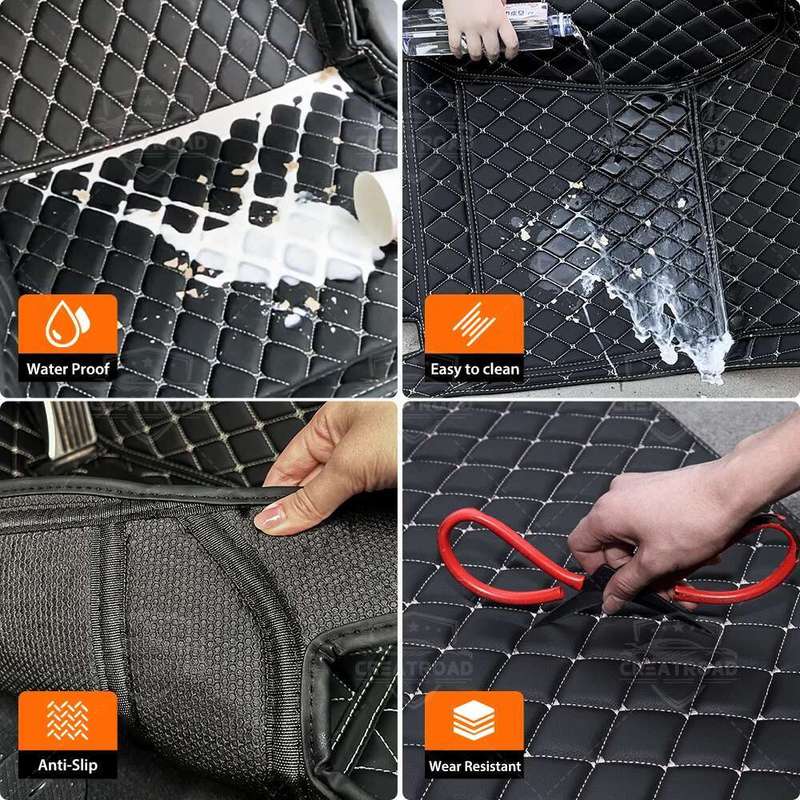 Water Proof

Easy to clean

Anti-Slip

Wear Resistant

CREATROAD