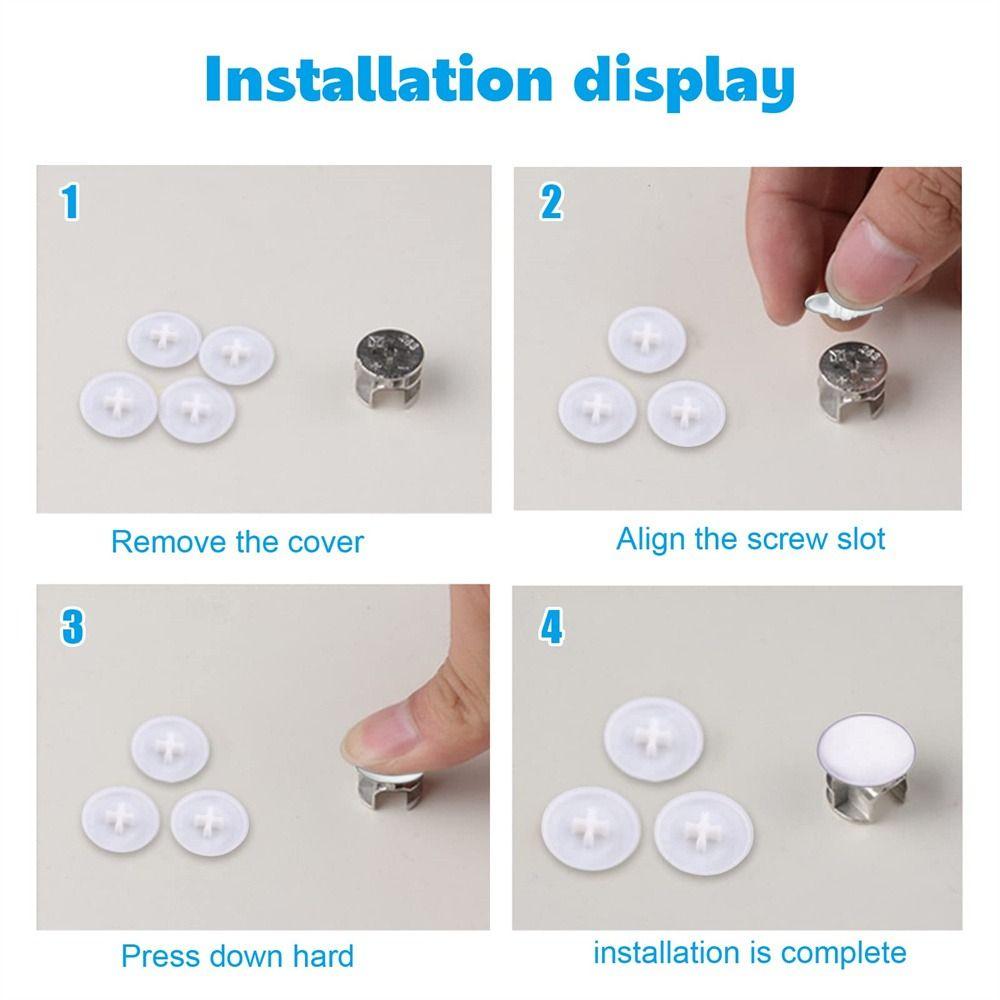 Installation display

1

Remove the cover

2

Align the screw slot

3

Press down hard

4

installation is complete