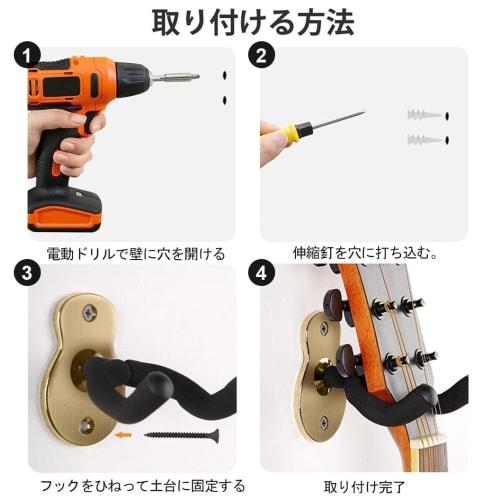 取り付ける方法

1

電動ドリルで壁に穴を開ける

2

伸縮釘を穴に打ち込む。

3

フックをひねって土台に固定する

4

取り付け完了