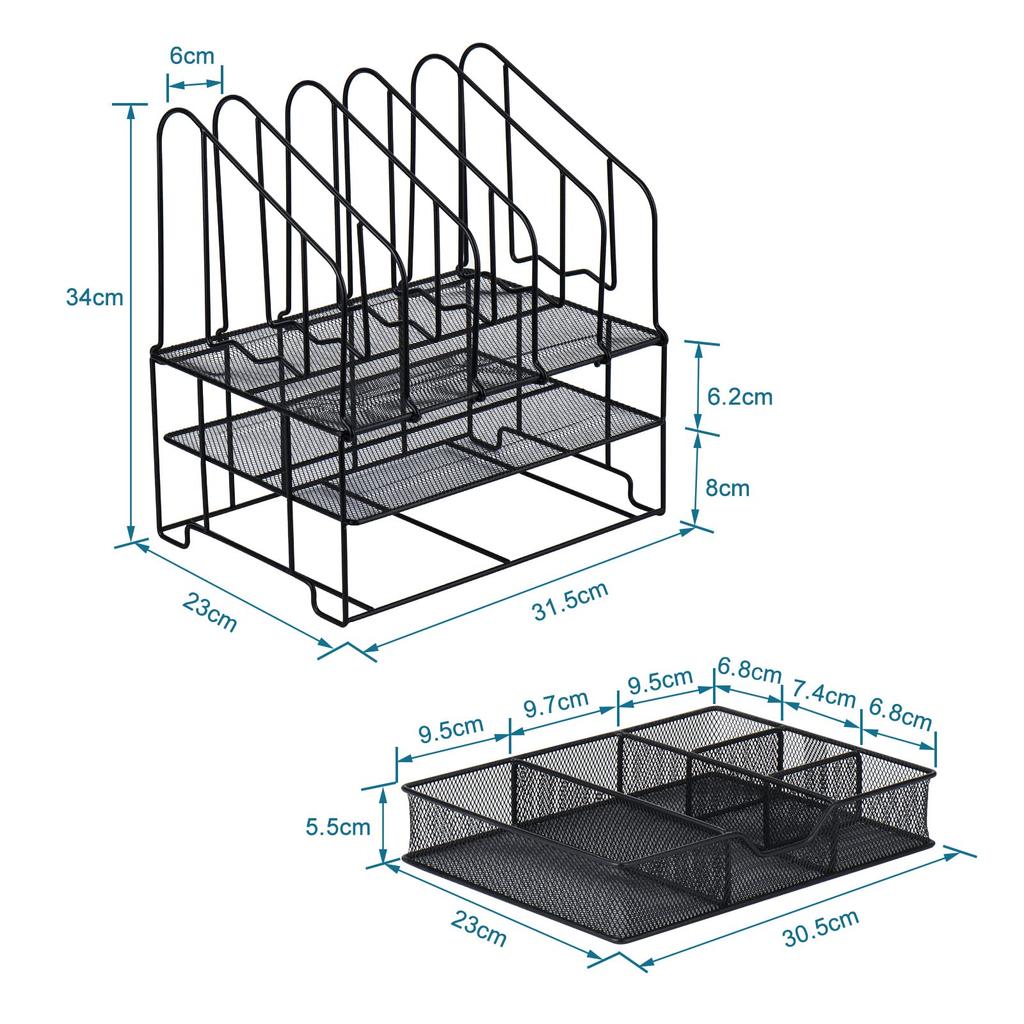 6cm
34cm
6.2cm
8cm
23cm
31.5cm
9.5cm
9.7cm
9.5cm
6.8cm
7.4cm
6.8cm
5.5cm
23cm
30.5cm