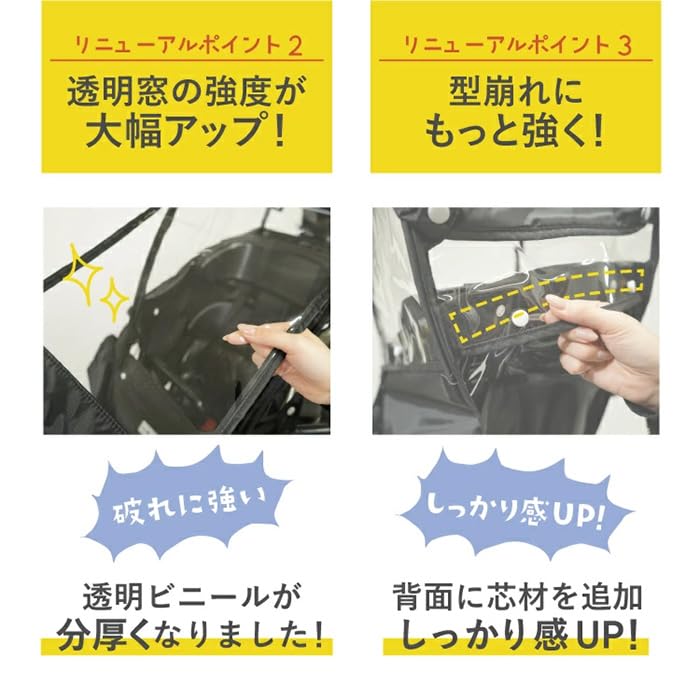 リニューアルポイント2

透明窓の強度が大幅アップ!

破れに強い

透明ビニールが分厚くなりました!

リニューアルポイント3

型崩れにもっと強く!

しっかり感UP!

背面に芯材を追加しっかり感UP!