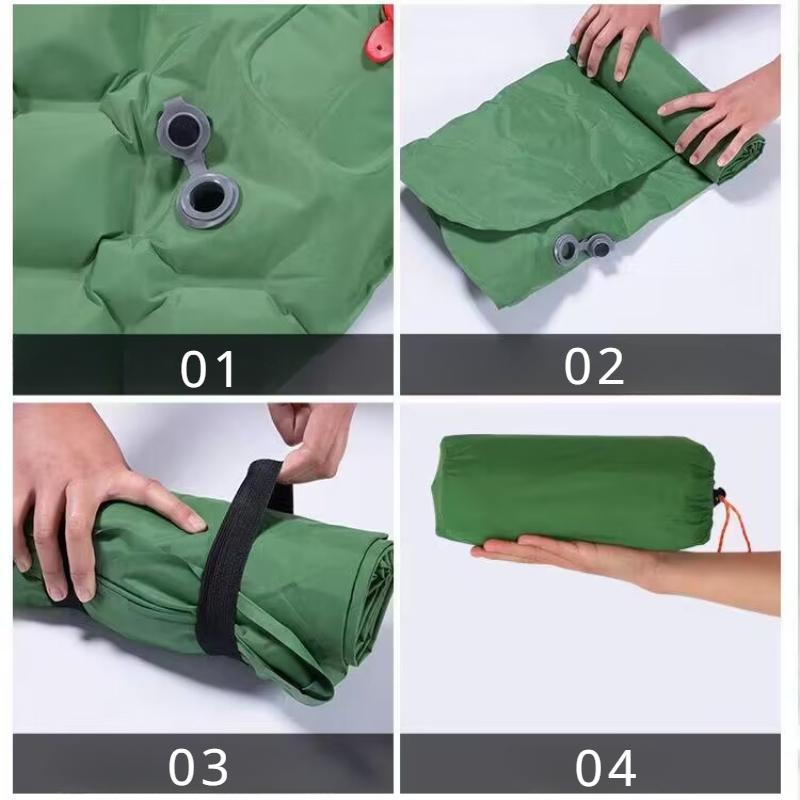 01

02

03

04