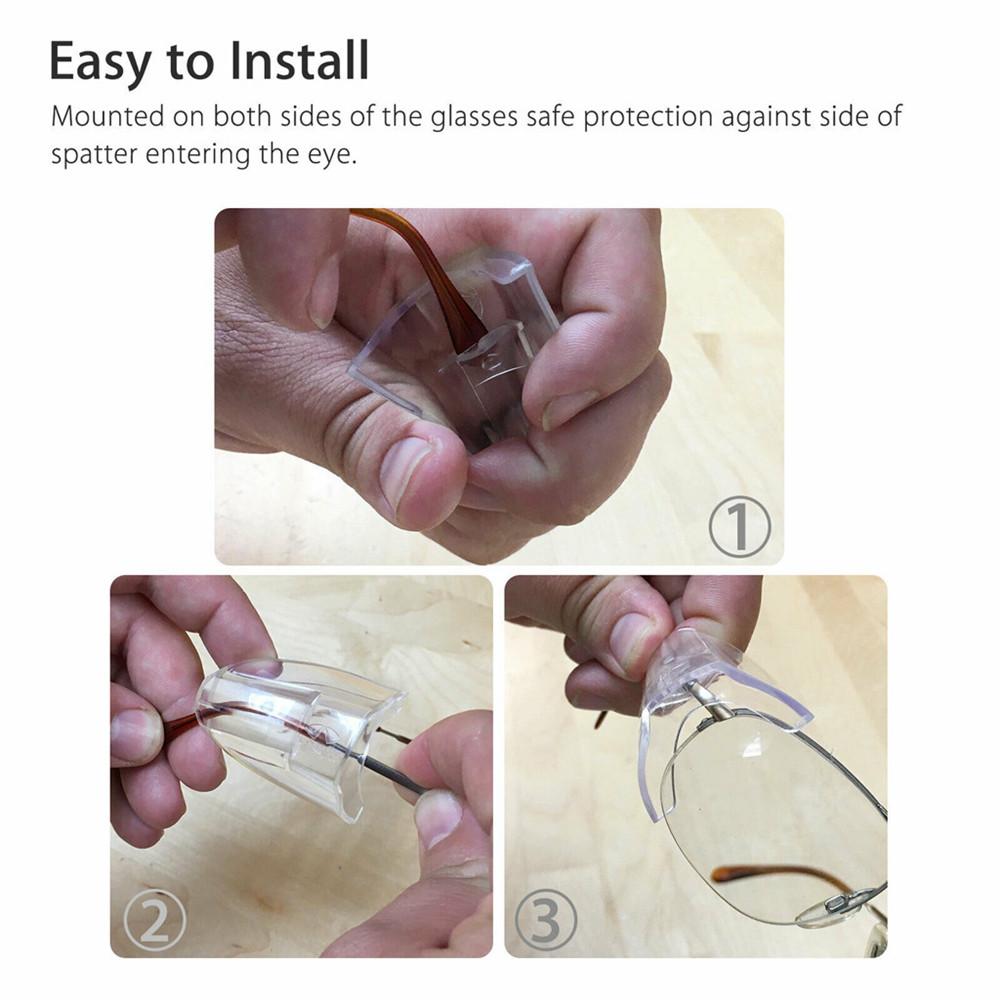 Easy to Install

Mounted on both sides of the glasses safe protection against side of spatter entering the eye.

①

②

③