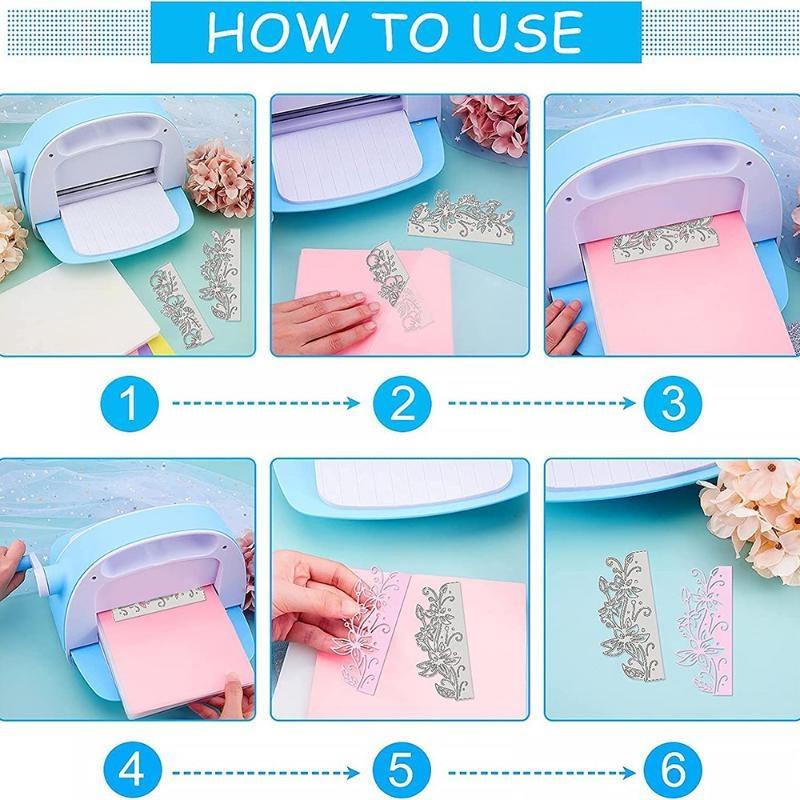 HOW TO USE

1

2

3

4

5

6