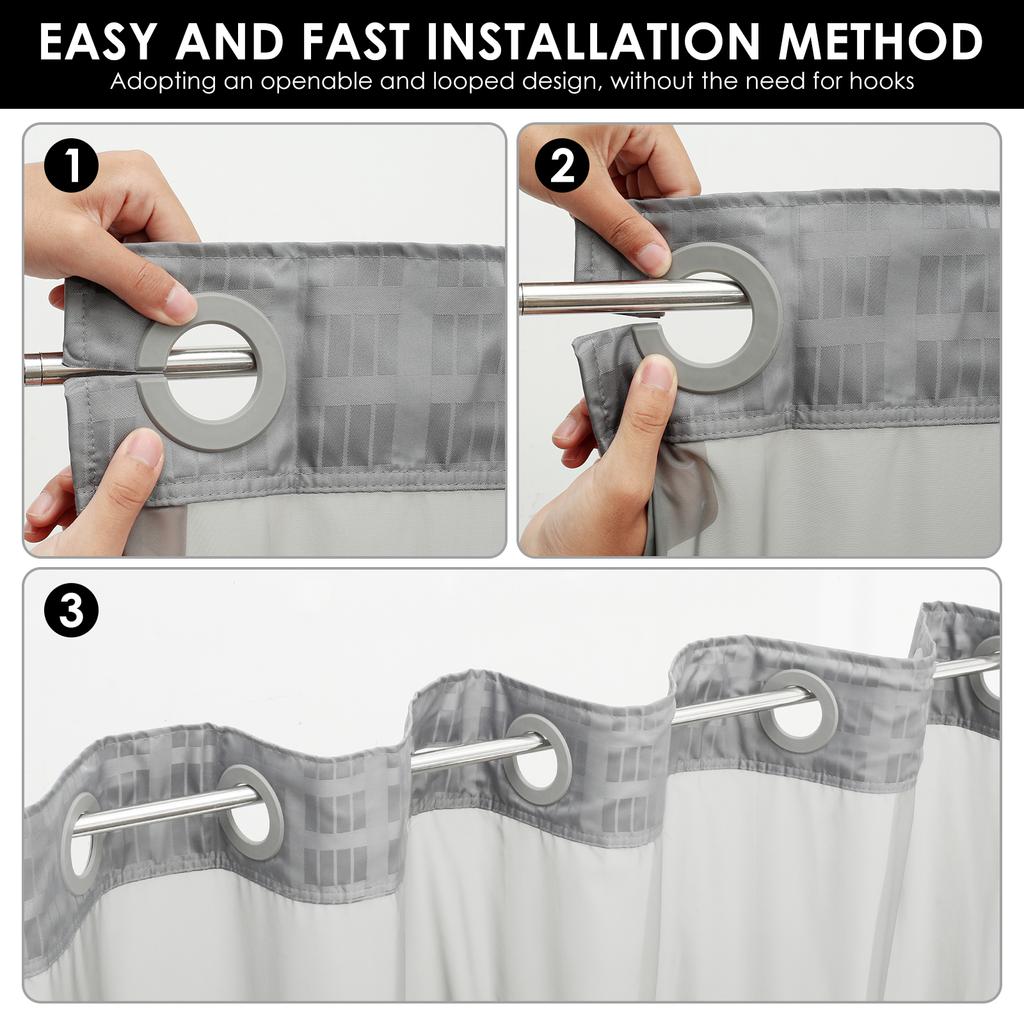 EASY AND FAST INSTALLATION METHOD
Adopting an openable and looped design, without the need for hooks

1

2

3