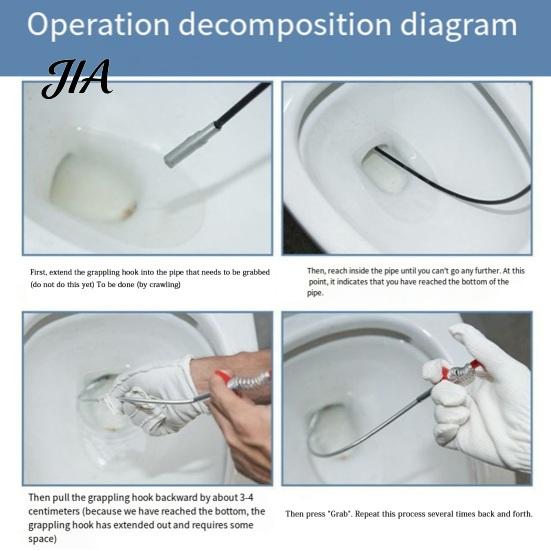 Operation decomposition diagram

JIA

First, extend the grappling hook into the pipe that needs to be grabbed (do not do this yet) To be done (by crawling)

Then, reach inside the pipe until you can't go any further. At this point, it indicates that you have reached the bottom of the pipe.

Then pull the grappling hook backward by about 3-4 centimeters (because we have reached the bottom, the grappling hook has extended out and requires some space)

Then press "Grab". Repeat this process several times back and forth.