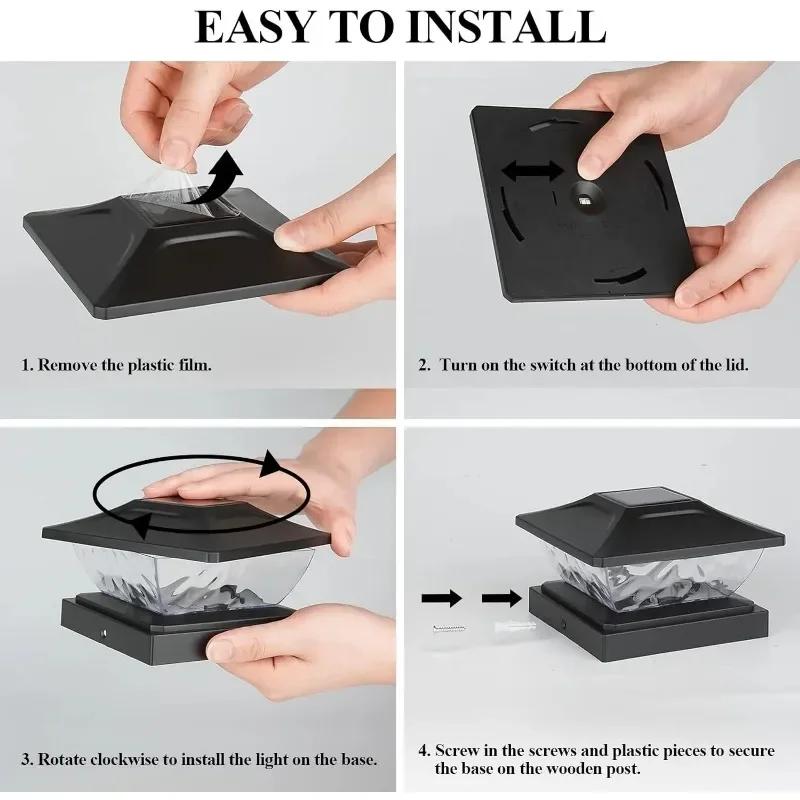 EASY TO INSTALL

1. Remove the plastic film.

2. Turn on the switch at the bottom of the lid.

3. Rotate clockwise to install the light on the base.

4. Screw in the screws and plastic pieces to secure the base on the wooden post.