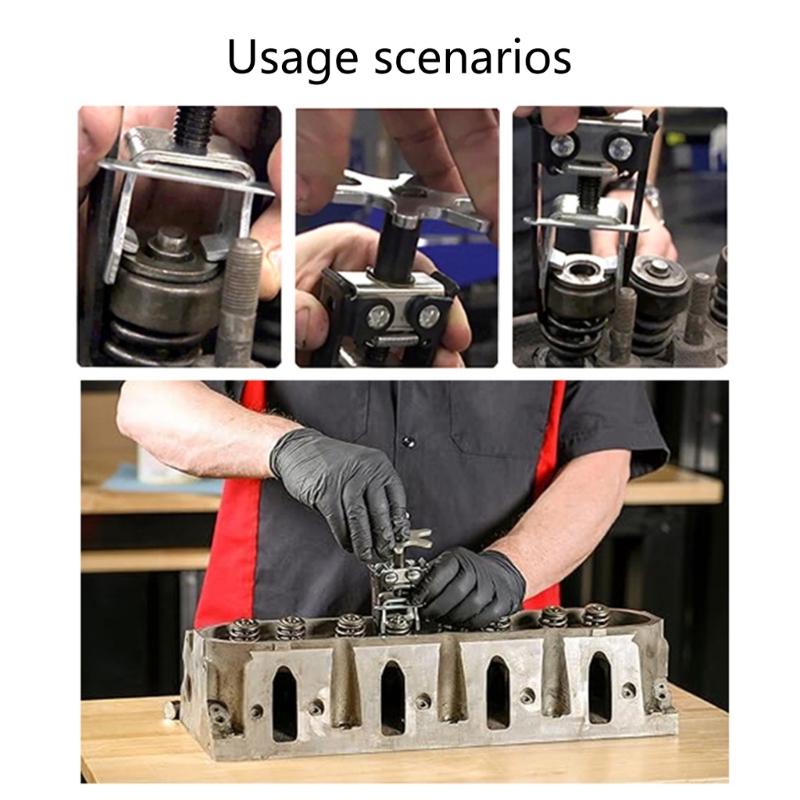 Usage scenarios