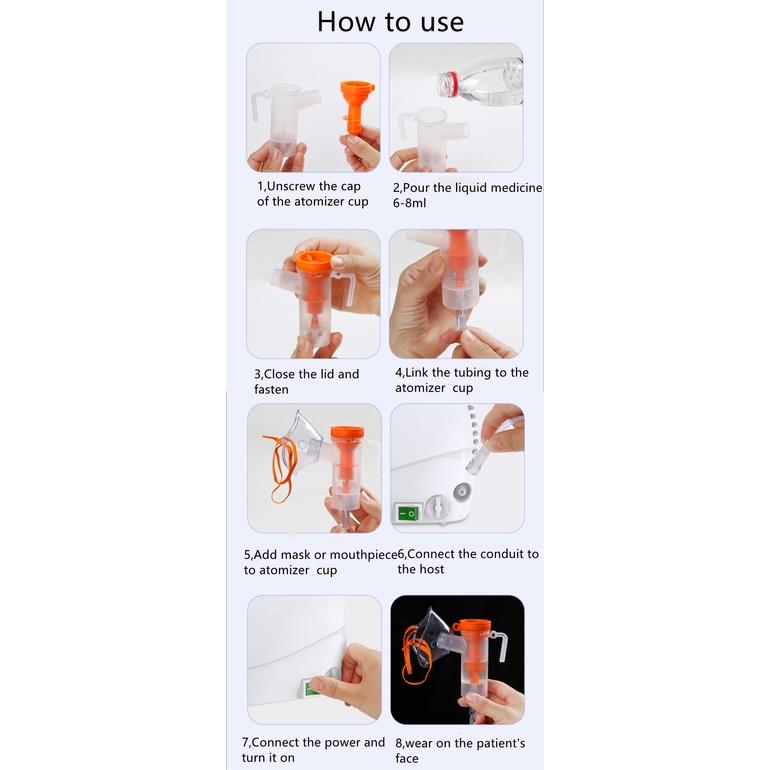 How to use

1,Unscrew the cap of the atomizer cup

2,Pour the liquid medicine 6-8ml

3,Close the lid and fasten

4,Link the tubing to the atomizer cup

5,Add mask or mouthpiece to atomizer cup

6,Connect the conduit to the host

7,Connect the power and turn it on

8,wear on the patient's face