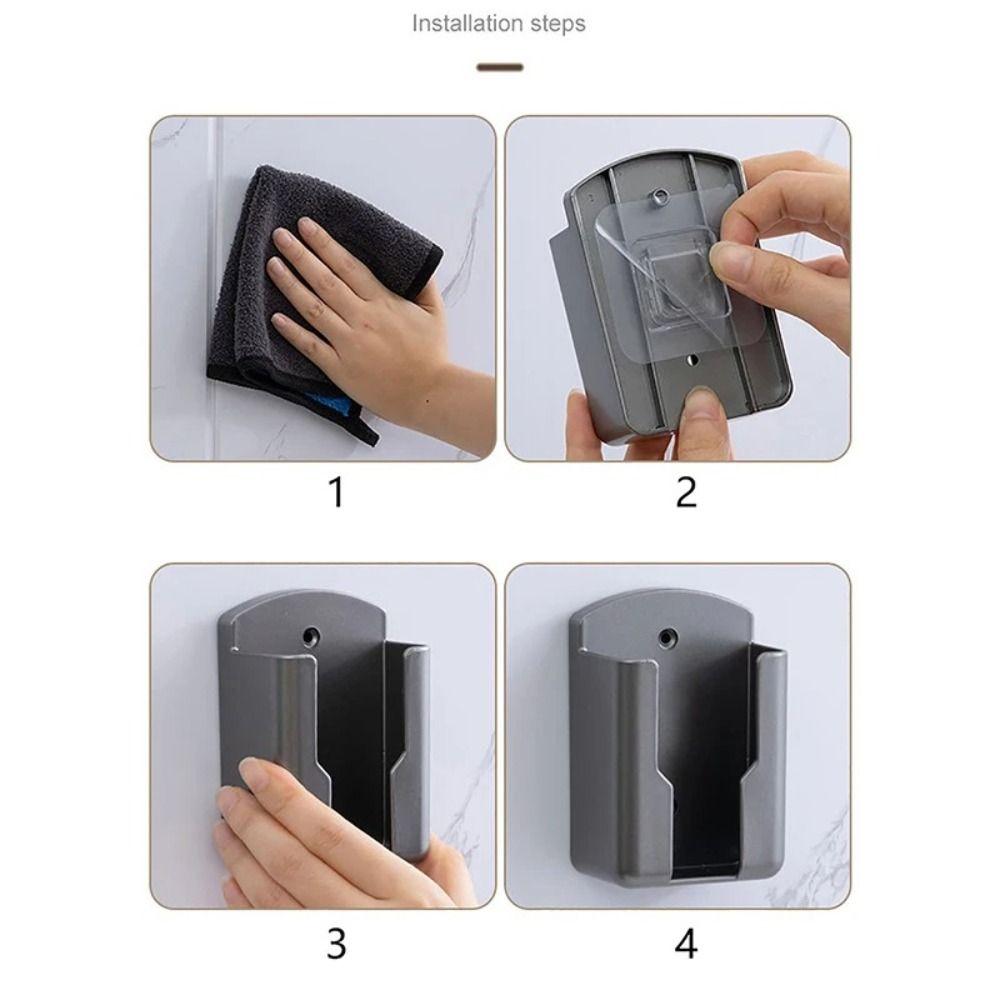 Installation steps

1

2

3

4