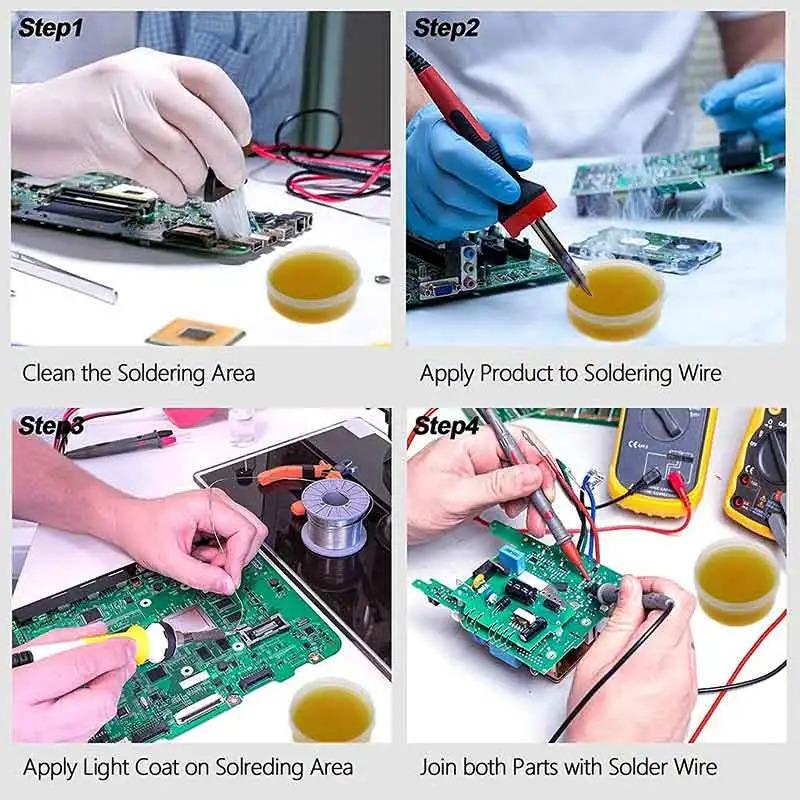 Step1

Clean the Soldering Area

Step2

Apply Product to Soldering Wire

Step3

Apply Light Coat on Solreding Area

Step4

Join both Parts with Solder Wire