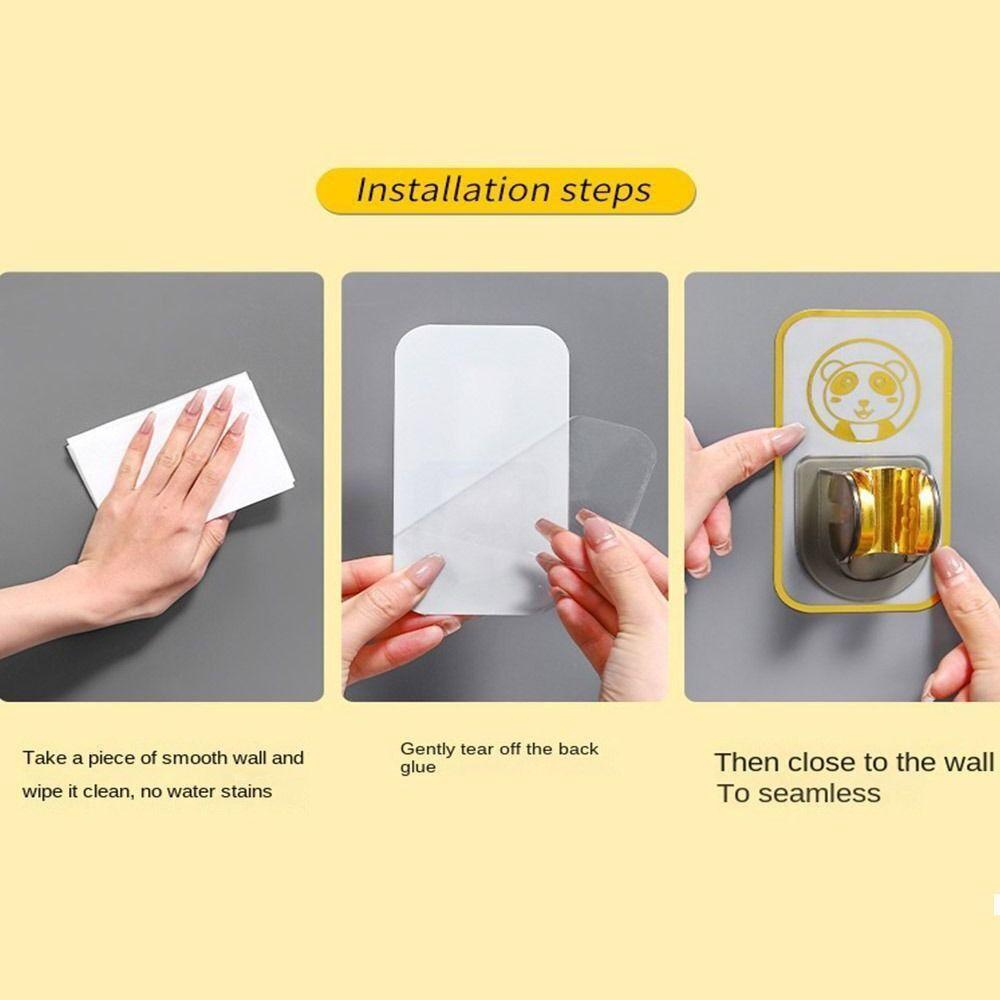 Installation steps

Take a piece of smooth wall and wipe it clean, no water stains

Gently tear off the back glue

Then close to the wall To seamless