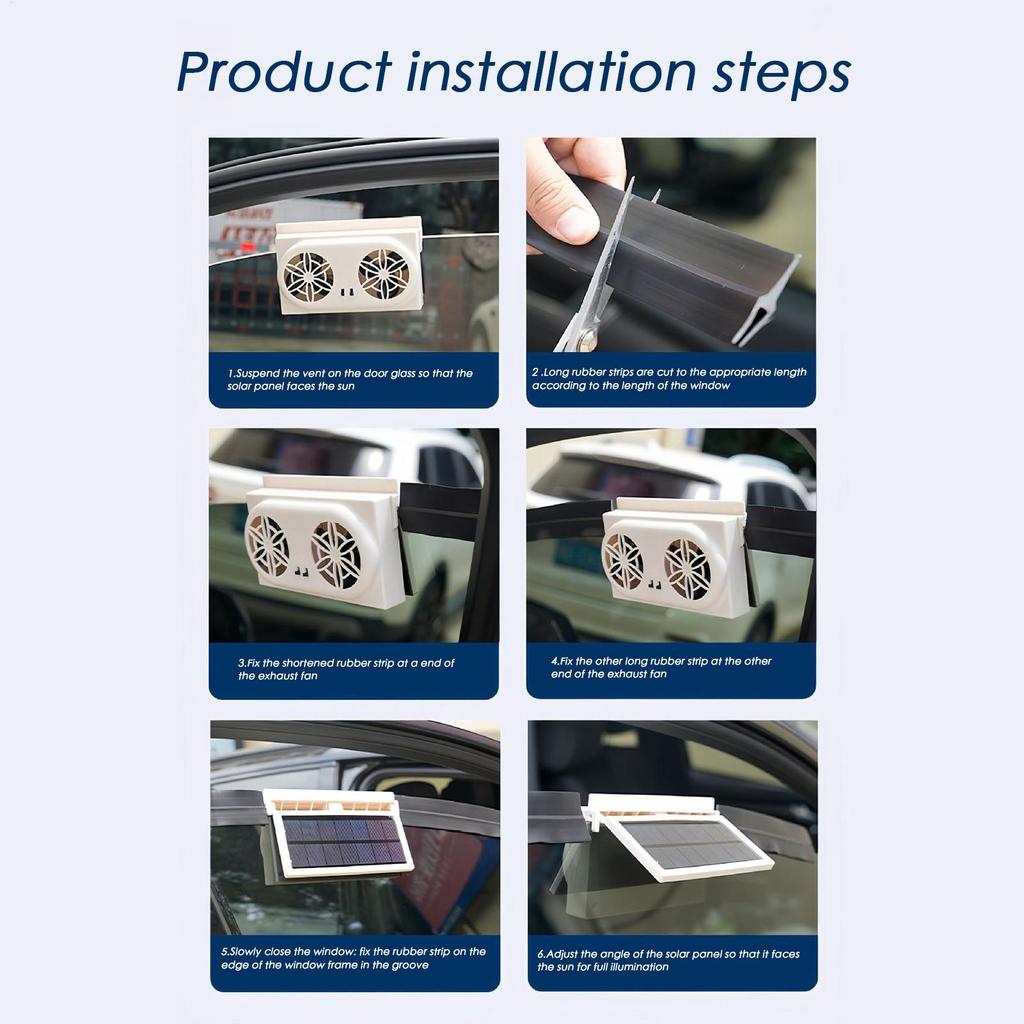 Product installation steps

1.Suspend the vent on the door glass so that the solar panel faces the sun

2 .Long rubber strips are cut to the appropriate length according to the length of the window

3.Fix the shortened rubber strip at a end of the exhaust fan

4.Fix the other long rubber strip at the other end of the exhaust fan

5.Slowly close the window: fix the rubber strip on the edge of the window frame in the groove

6.Adjust the angle of the solar panel so that it faces the sun for full illumination