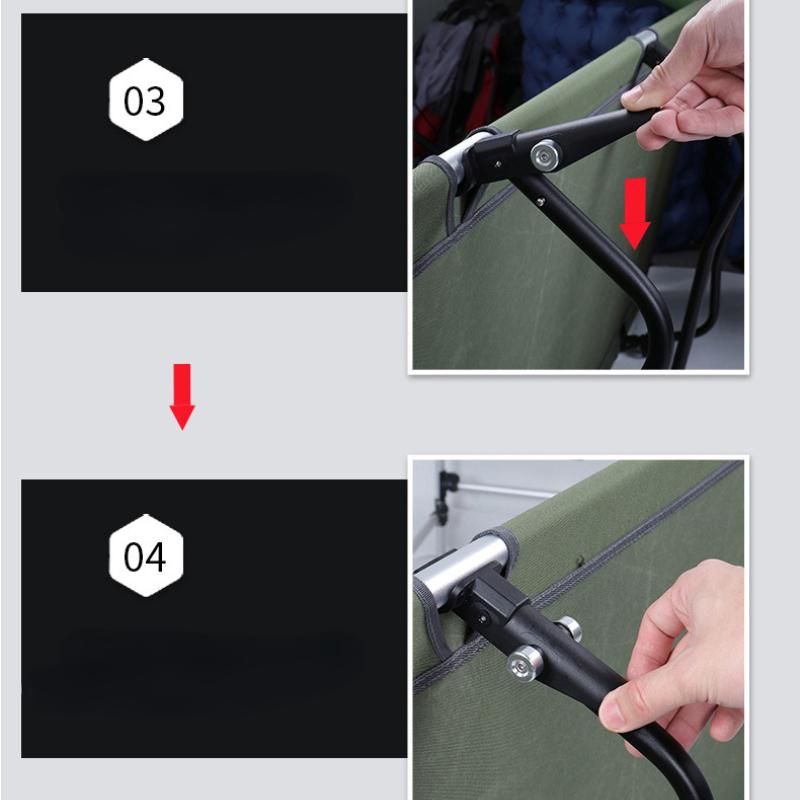 03

04