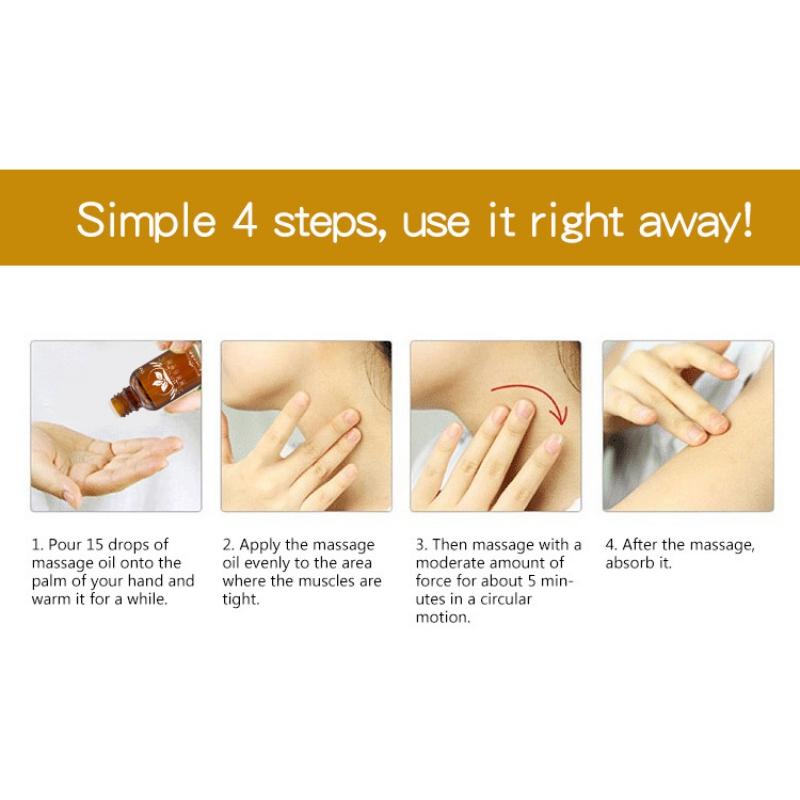 Simple 4 steps, use it right away!

1. Pour 15 drops of massage oil onto the palm of your hand and warm it for a while.

2. Apply the massage oil evenly to the area where the muscles are tight.

3. Then massage with a moderate amount of force for about 5 minutes in a circular motion.

4. After the massage, absorb it.