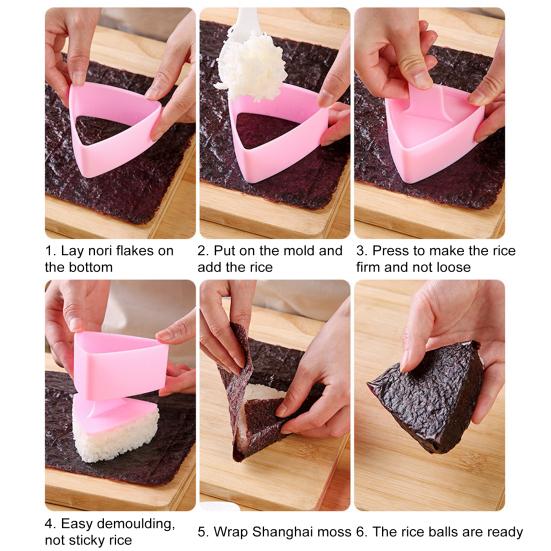 1. Lay nori flakes on the bottom

2. Put on the mold and add the rice

3. Press to make the rice firm and not loose

4. Easy demoulding, not sticky rice

5. Wrap Shanghai moss

6. The rice balls are ready