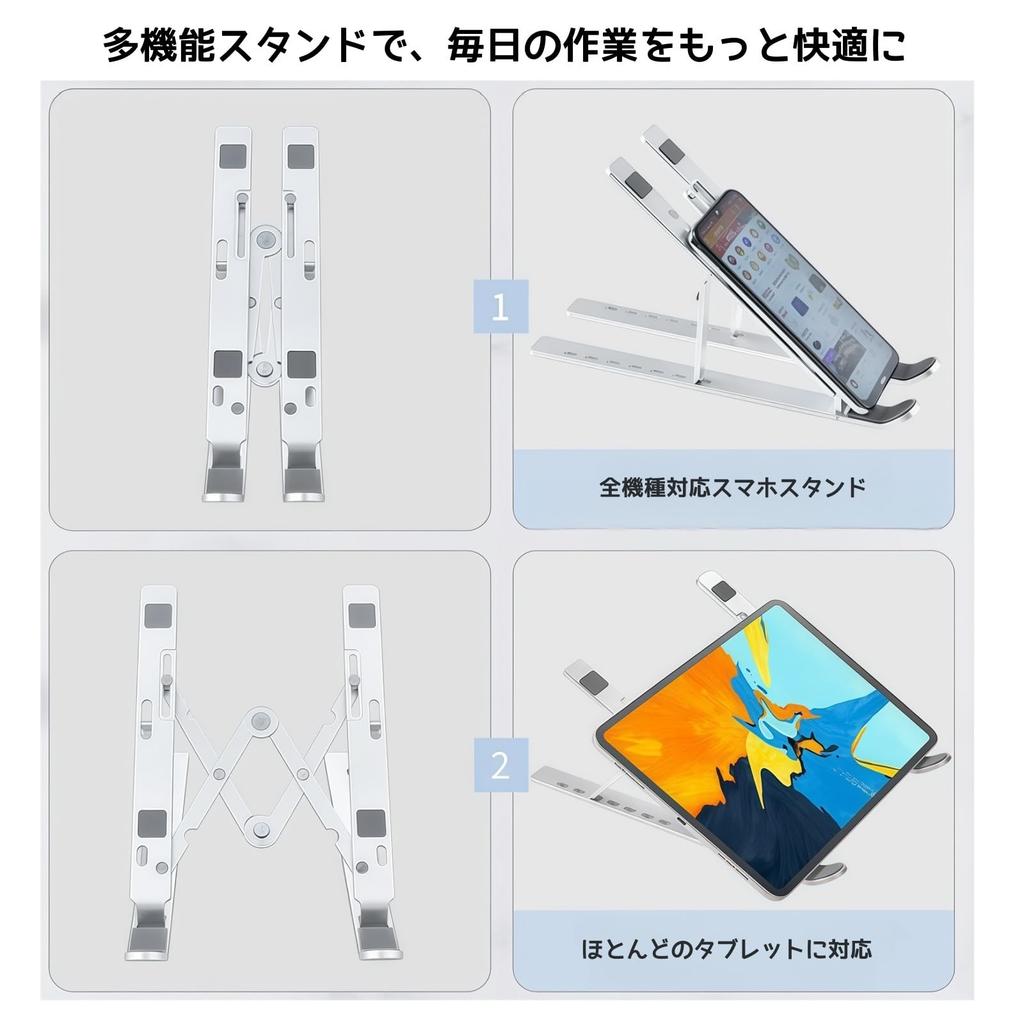 多機能スタンドで、毎日の作業をもっと快適に

1

全機種対応スマホスタンド

2

ほとんどのタブレットに対応