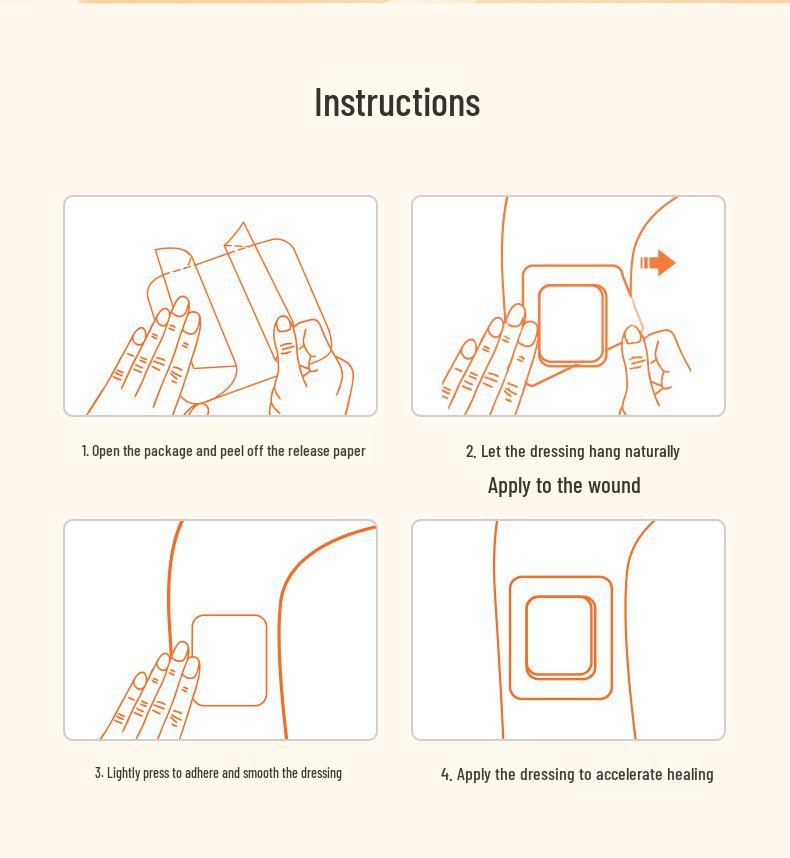 Instructions

1. Open the package and peel off the release paper

2. Let the dressing hang naturally
Apply to the wound

3. Lightly press to adhere and smooth the dressing

4. Apply the dressing to accelerate healing